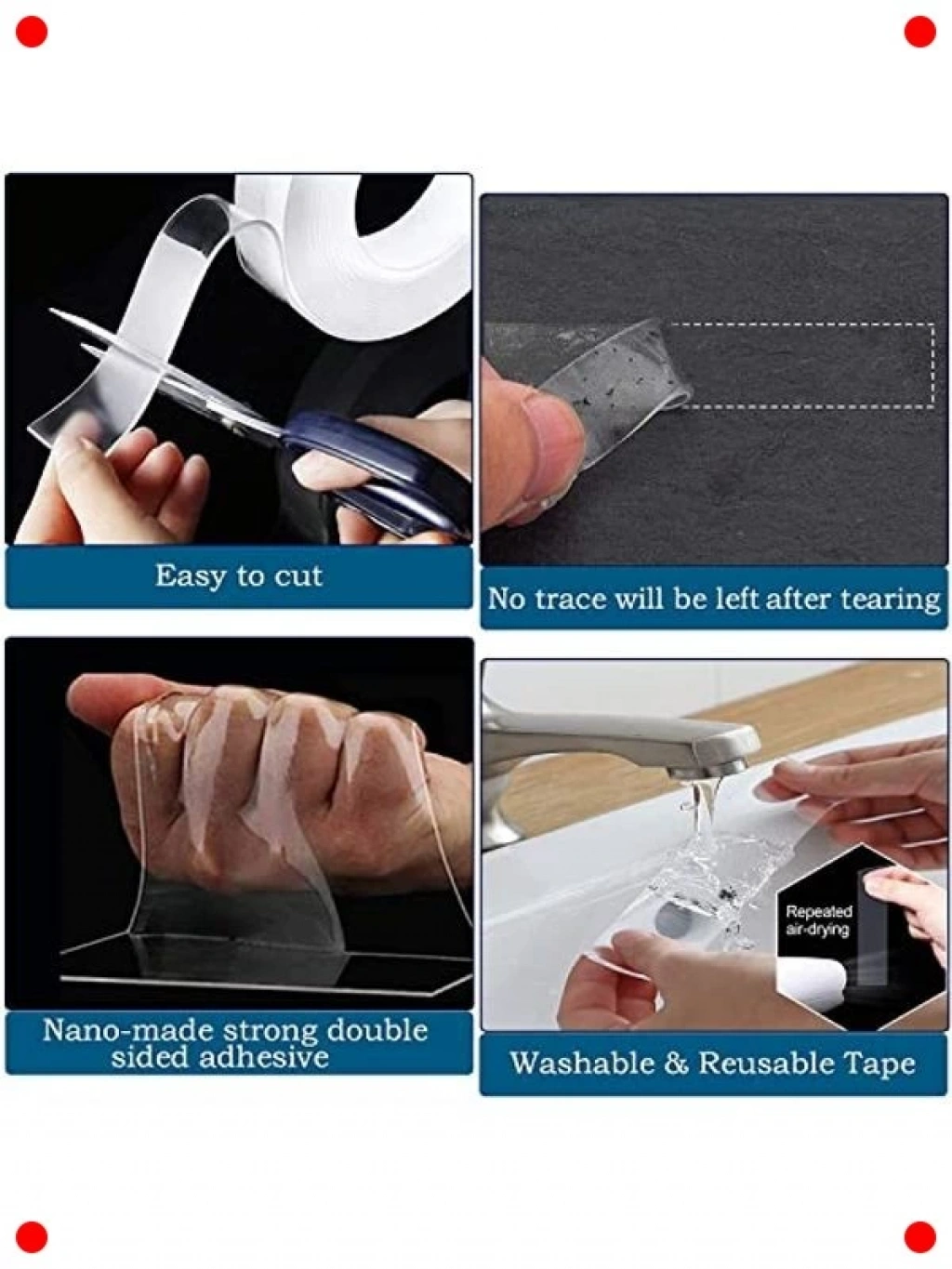 Easy to cut

No trace will be left after tearing

Nano-made strong double sided adhesive

Repeated air-drying

Washable & Reusable Tape