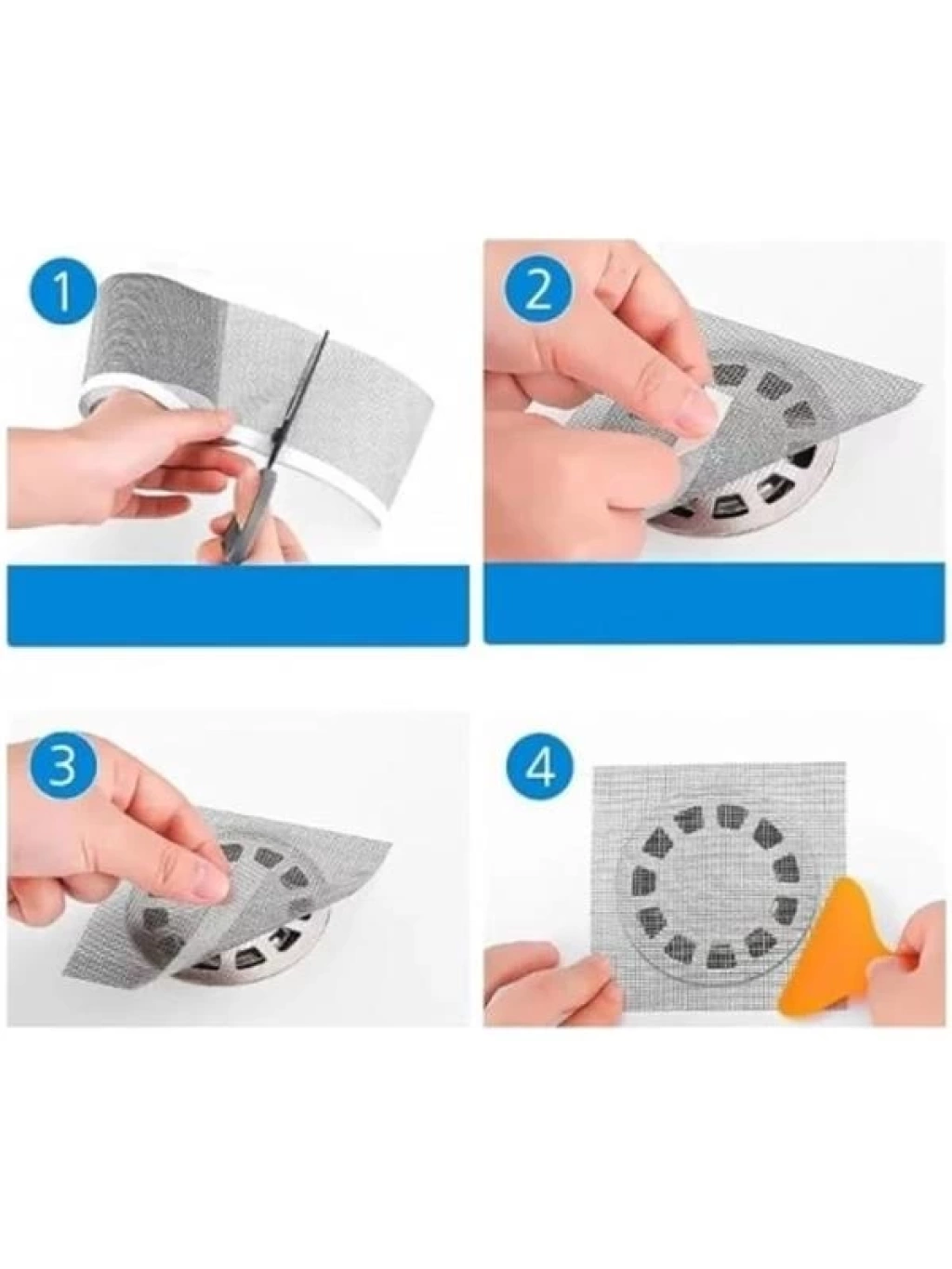 1

2

3

4