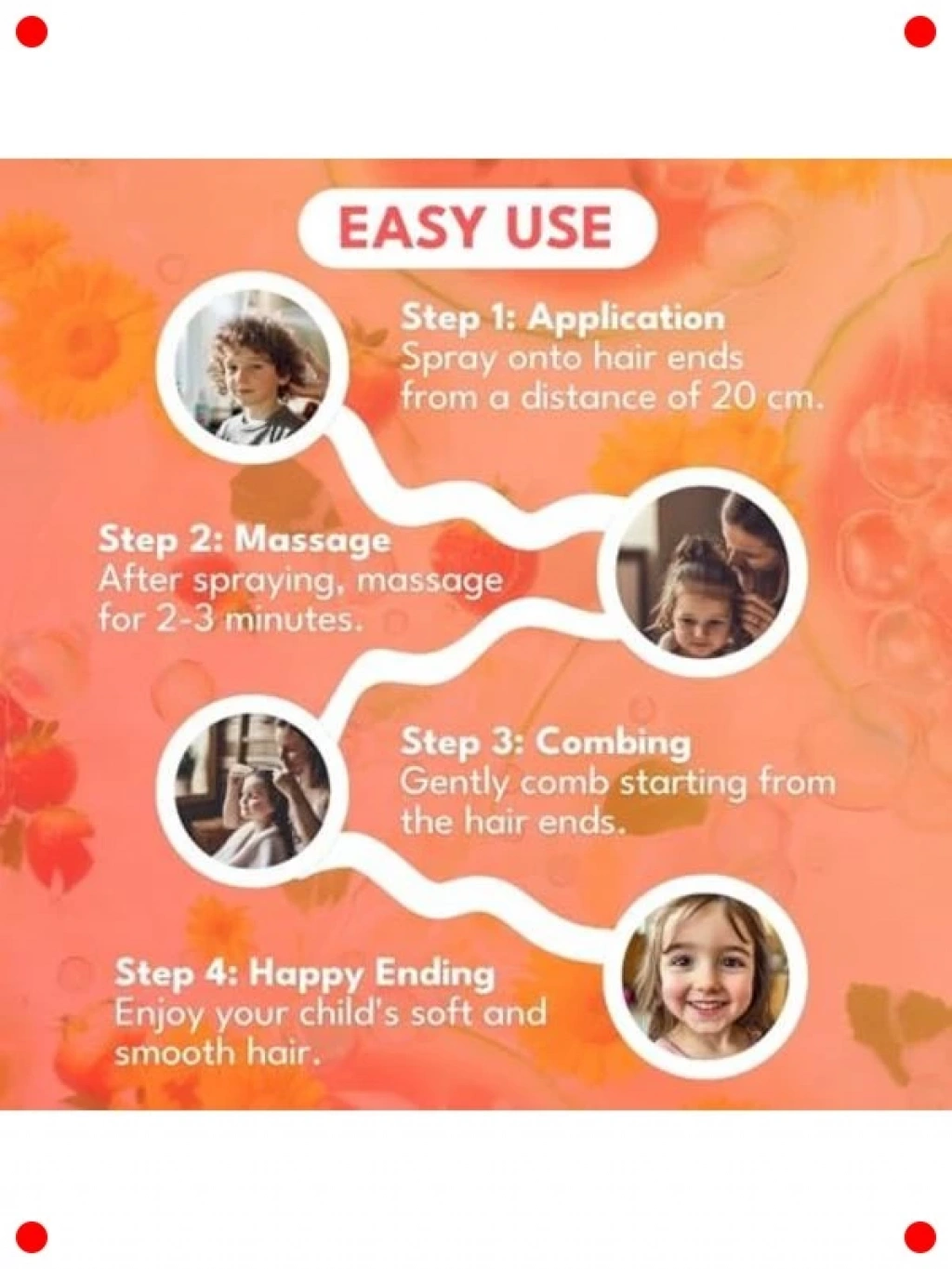 EASY USE

Step 1: Application
Spray onto hair ends from a distance of 20 cm.

Step 2: Massage
After spraying, massage for 2-3 minutes.

Step 3: Combing
Gently comb starting from the hair ends.

Step 4: Happy Ending
Enjoy your child's soft and smooth hair.