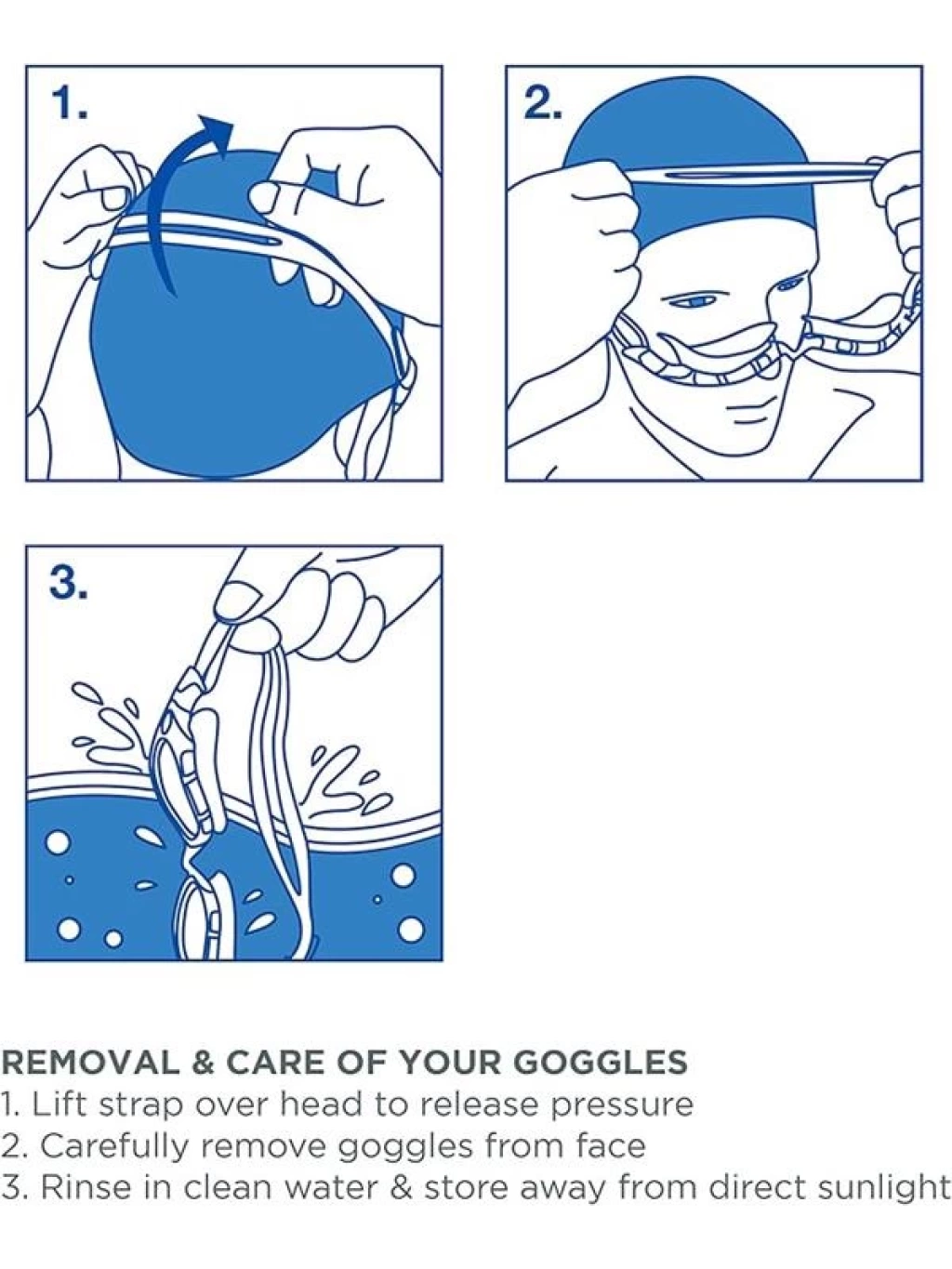 1.

2.

3.

REMOVAL & CARE OF YOUR GOGGLES
1. Lift strap over head to release pressure
2. Carefully remove goggles from face
3. Rinse in clean water & store away from direct sunlight