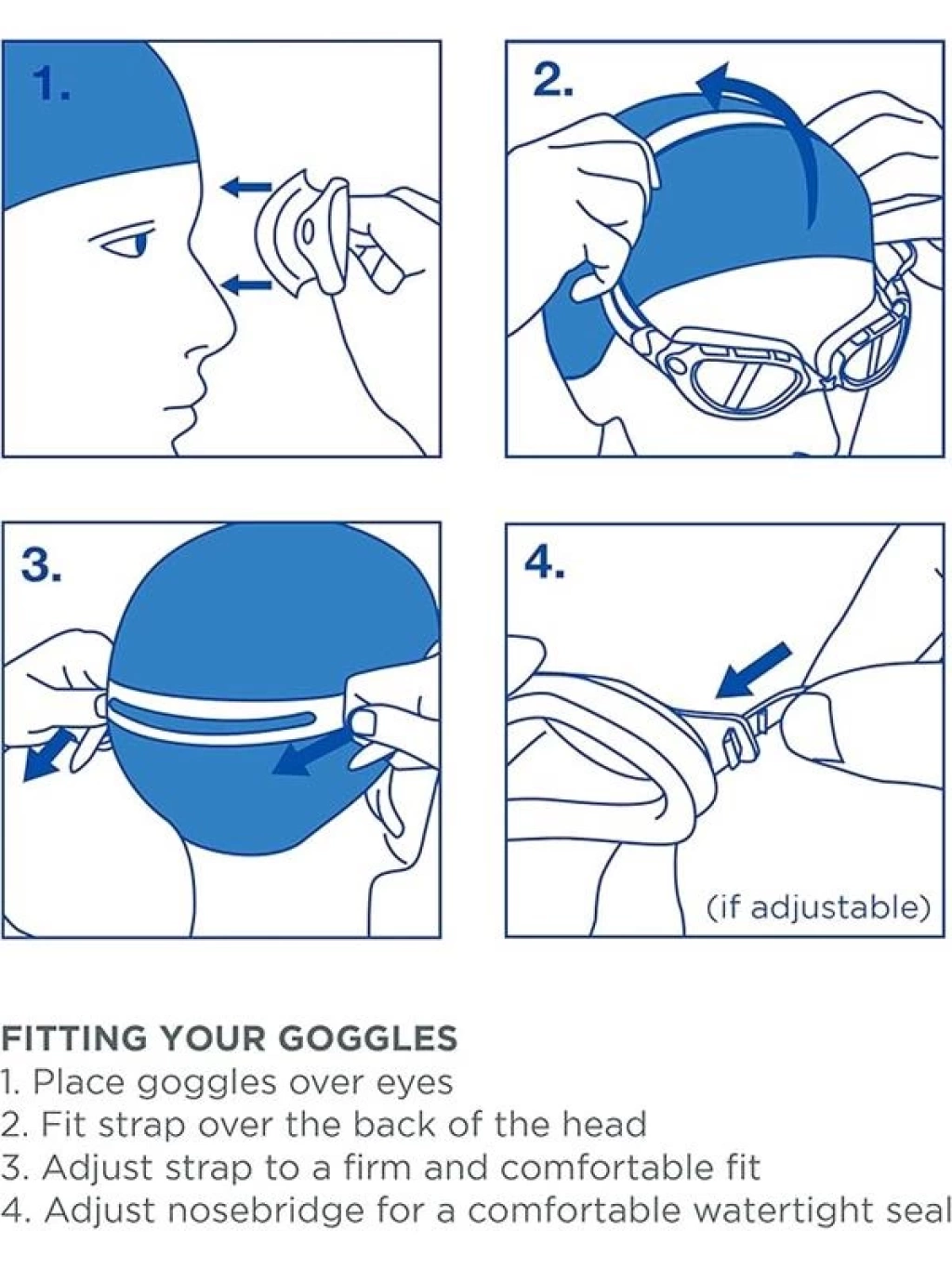 1.

2.

3.

4.

(if adjustable)

FITTING YOUR GOGGLES
1. Place goggles over eyes
2. Fit strap over the back of the head
3. Adjust strap to a firm and comfortable fit
4. Adjust nosebridge for a comfortable watertight seal