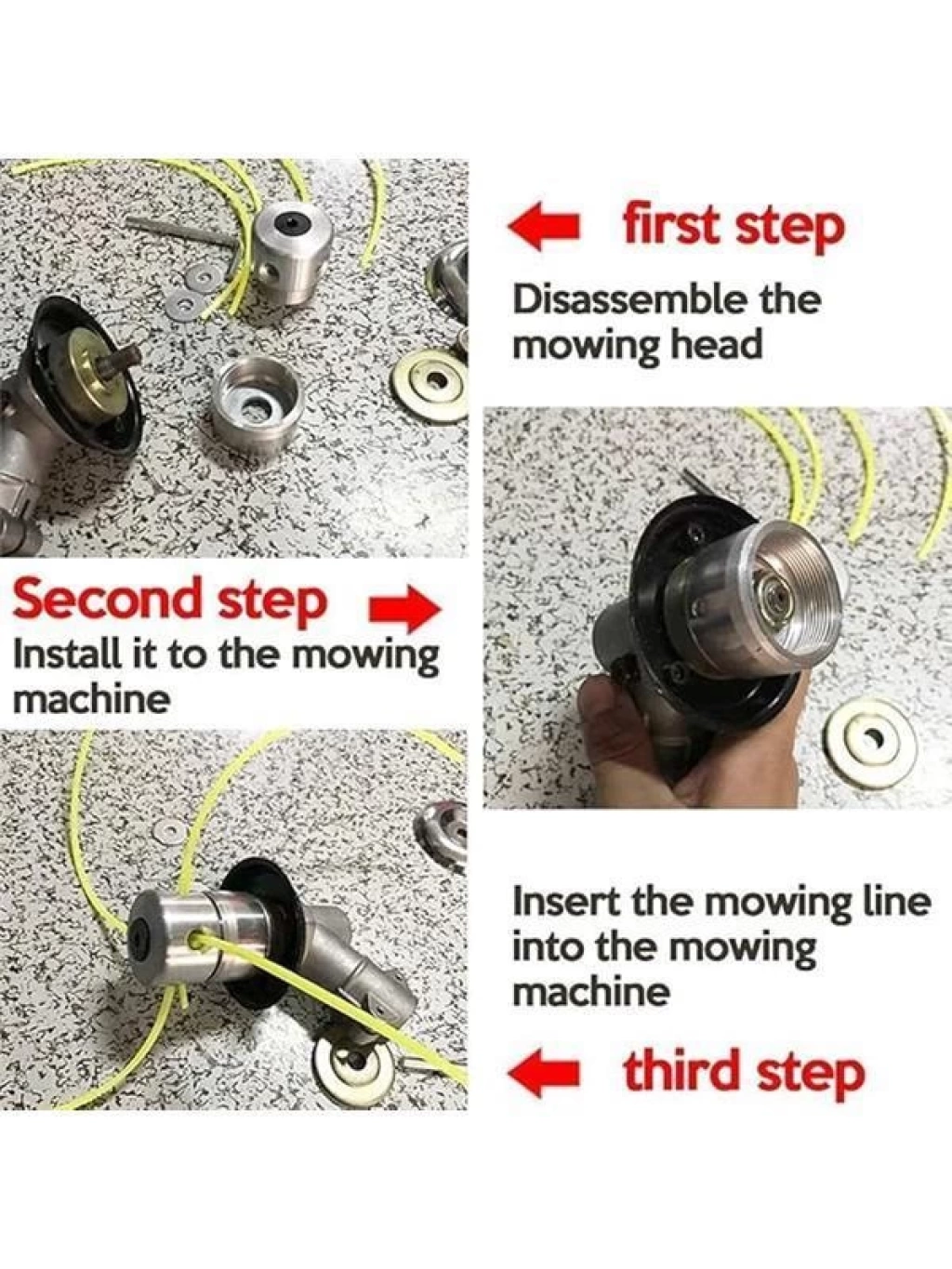 first step
Disassemble the mowing head

Second step
Install it to the mowing machine

Insert the mowing line into the mowing machine

third step