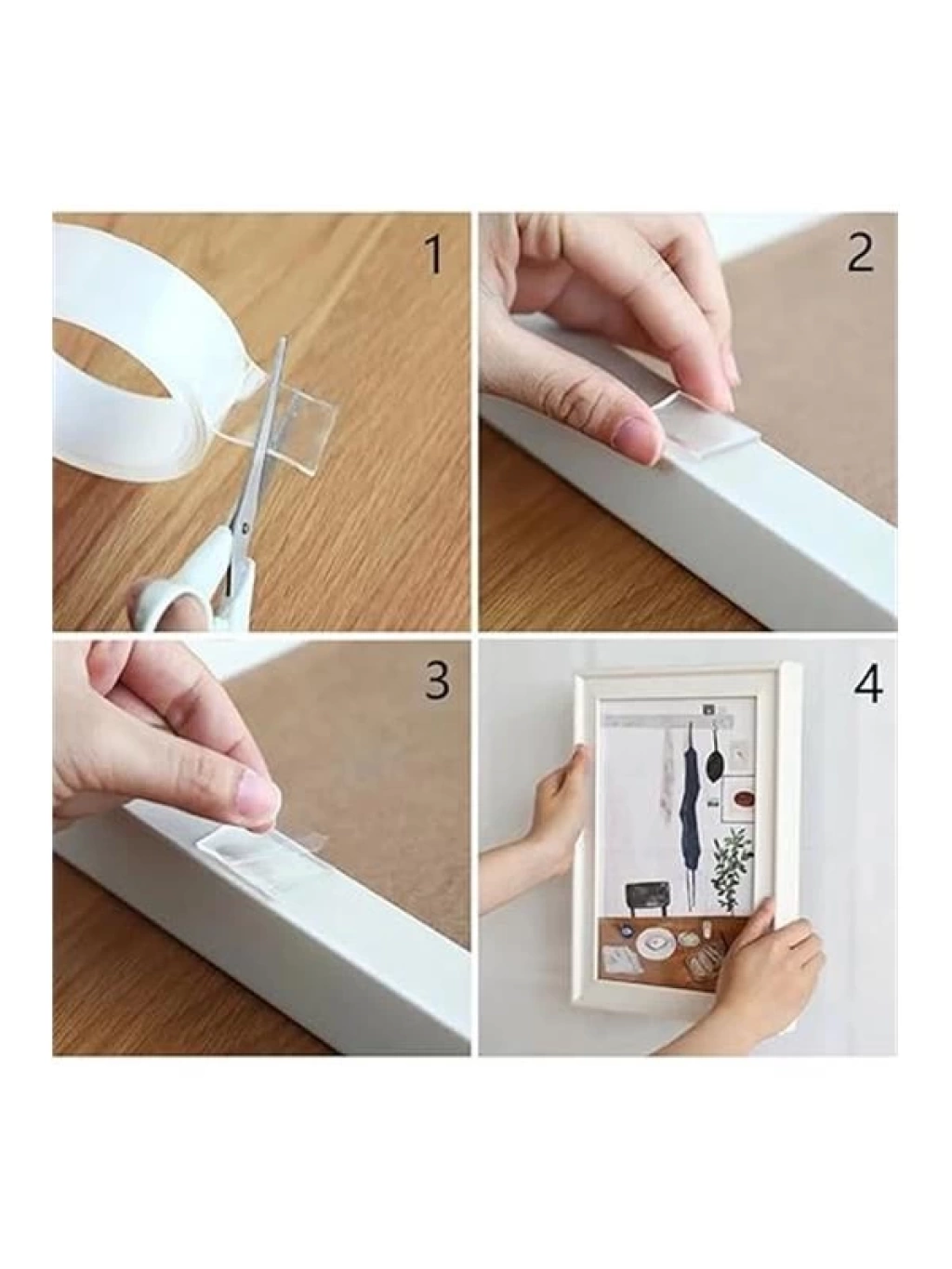 1

2

3

4