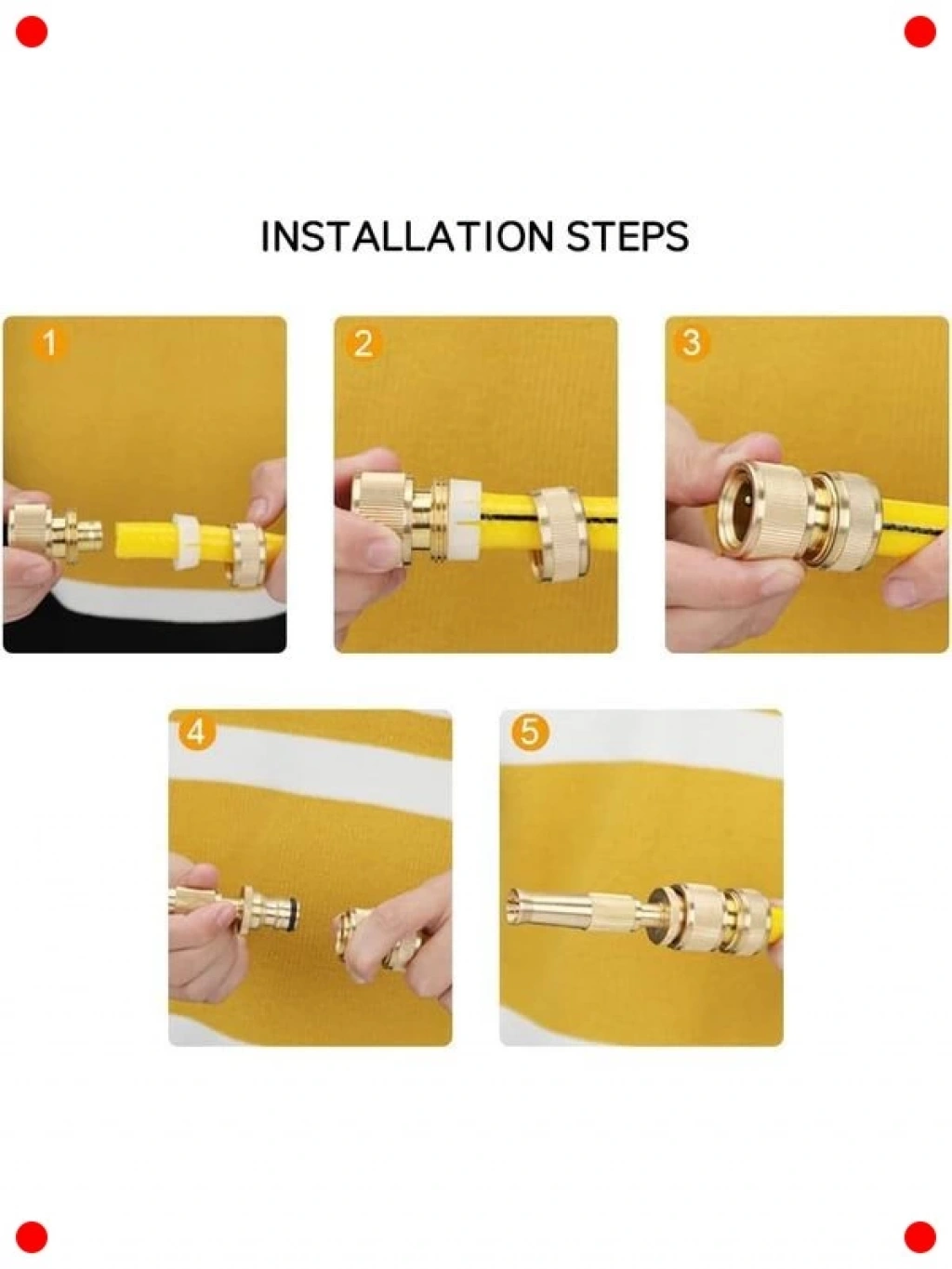 INSTALLATION STEPS

1

2

3

4

5