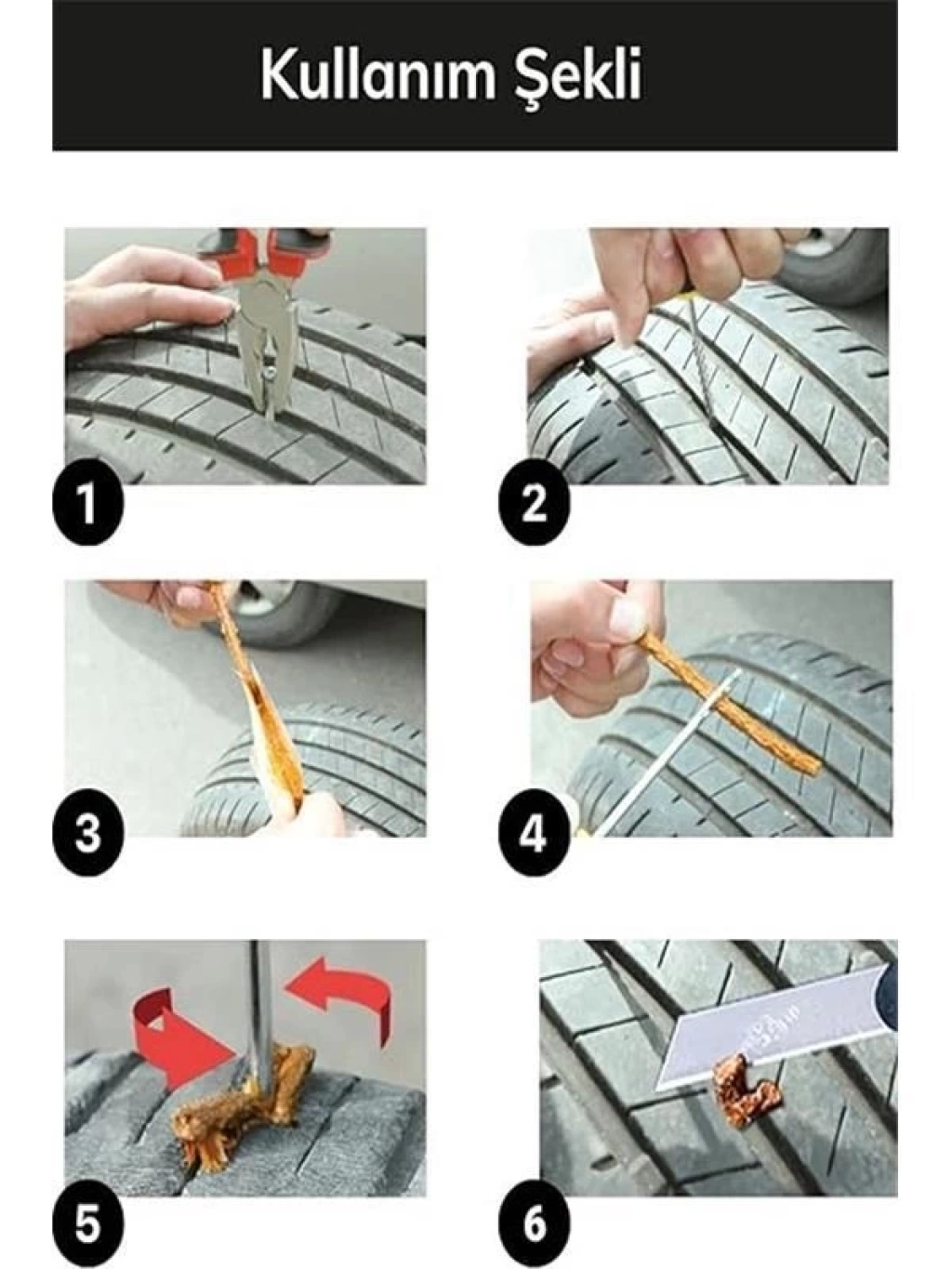 Kullanım Şekli

1

2

3

4

5

6