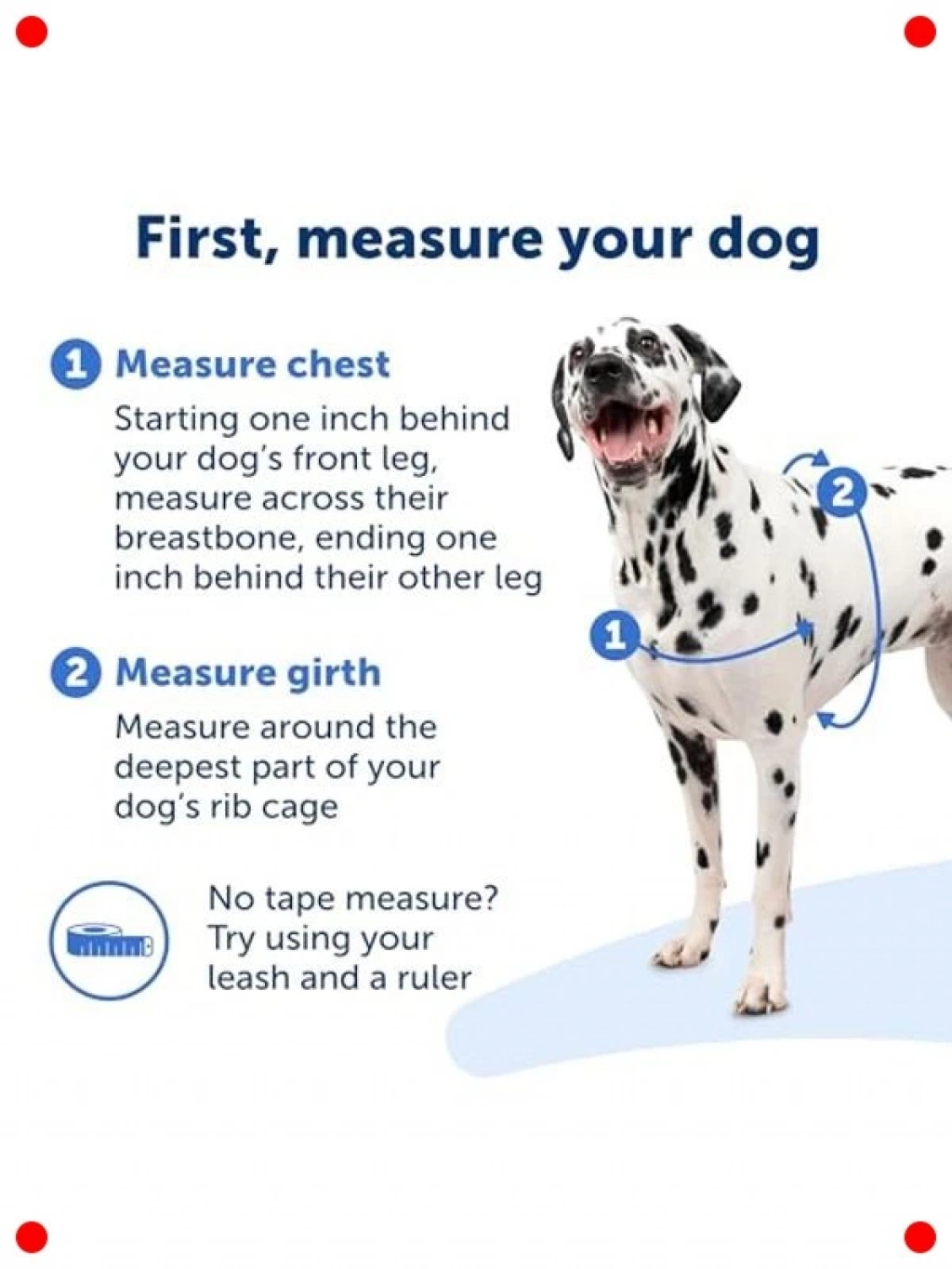 First, measure your dog

1 Measure chest

Starting one inch behind your dog's front leg, measure across their breastbone, ending one inch behind their other leg

2 Measure girth

Measure around the deepest part of your dog's rib cage

No tape measure? Try using your leash and a ruler

2

1