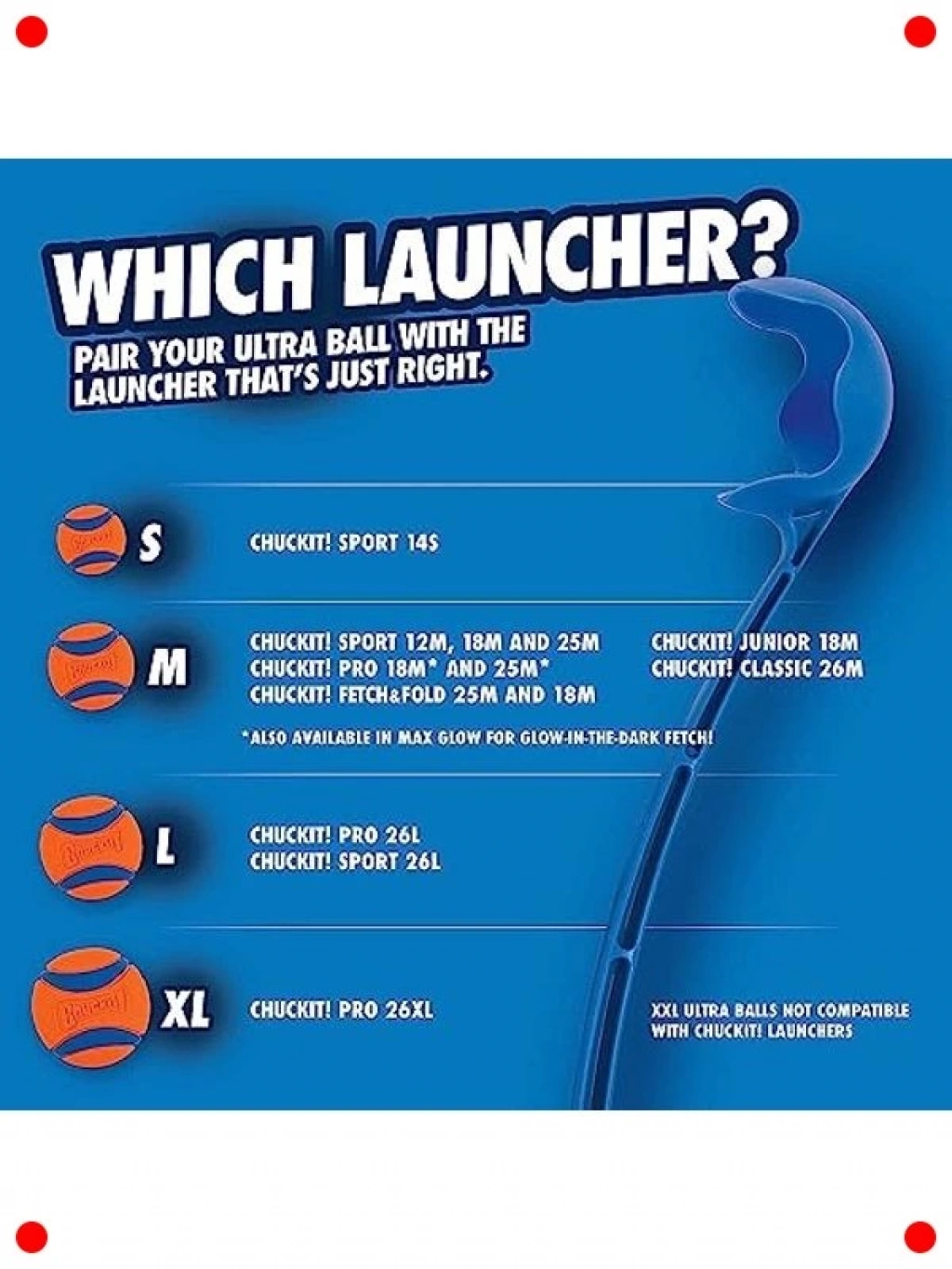 WHICH LAUNCHER?

PAIR YOUR ULTRA BALL WITH THE LAUNCHER THAT'S JUST RIGHT.

S CHUCKIT! SPORT 14S

M CHUCKIT! SPORT 12M, 18M AND 25M
CHUCKIT! PRO 18M* AND 25M*
CHUCKIT! FETCH&FOLD 25M AND 18M

CHUCKIT! JUNIOR 18M
CHUCKIT! CLASSIC 26M

*ALSO AVAILABLE IN MAX GLOW FOR GLOW-IN-THE-DARK FETCH!

L CHUCKIT! PRO 26L
CHUCKIT! SPORT 26L

XL CHUCKIT! PRO 26XL

XXL ULTRA BALLS NOT COMPATIBLE WITH CHUCKIT! LAUNCHERS