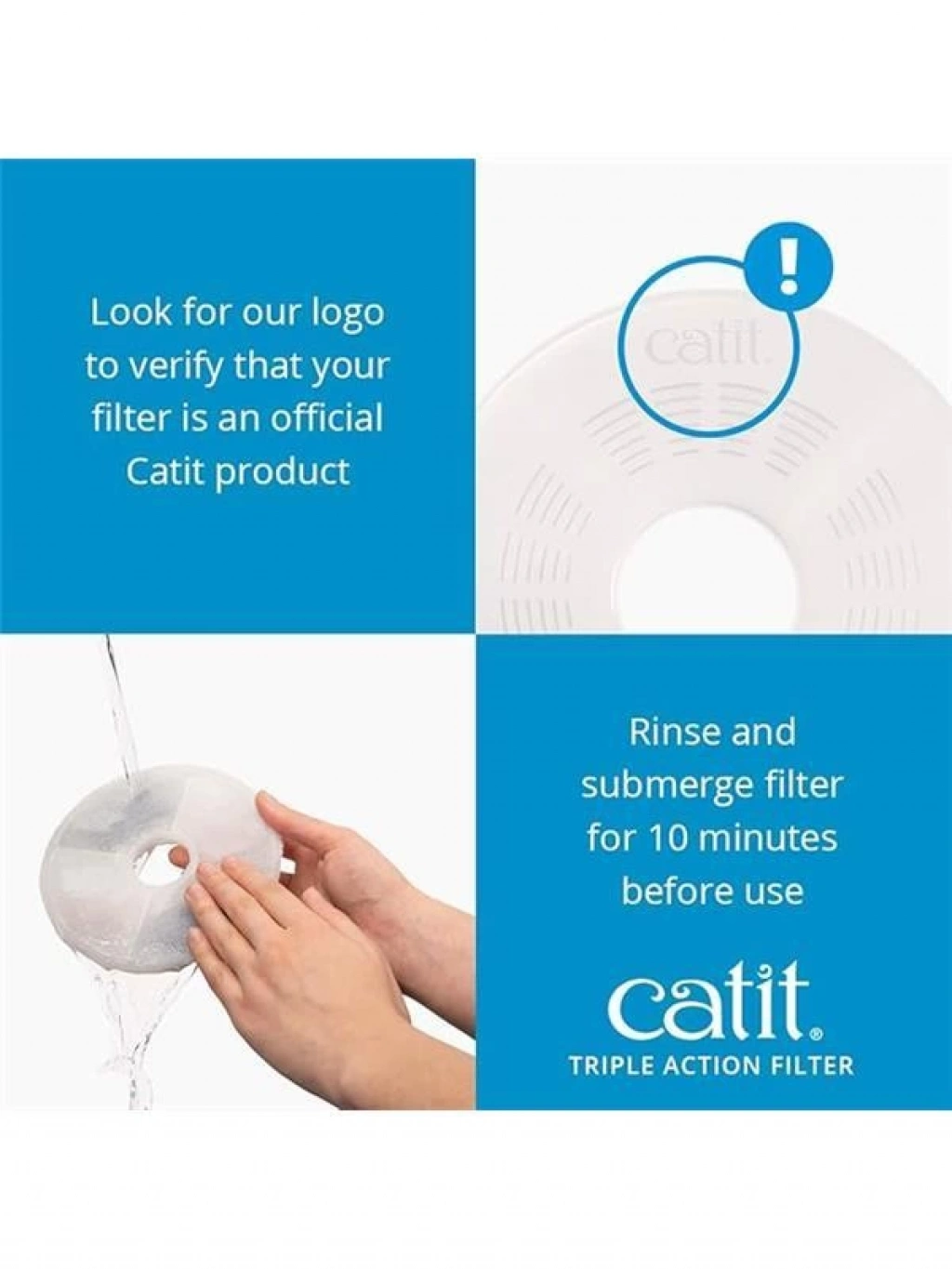 Look for our logo to verify that your filter is an official Catit product

!

catit.

Rinse and submerge filter for 10 minutes before use

catit®
TRIPLE ACTION FILTER