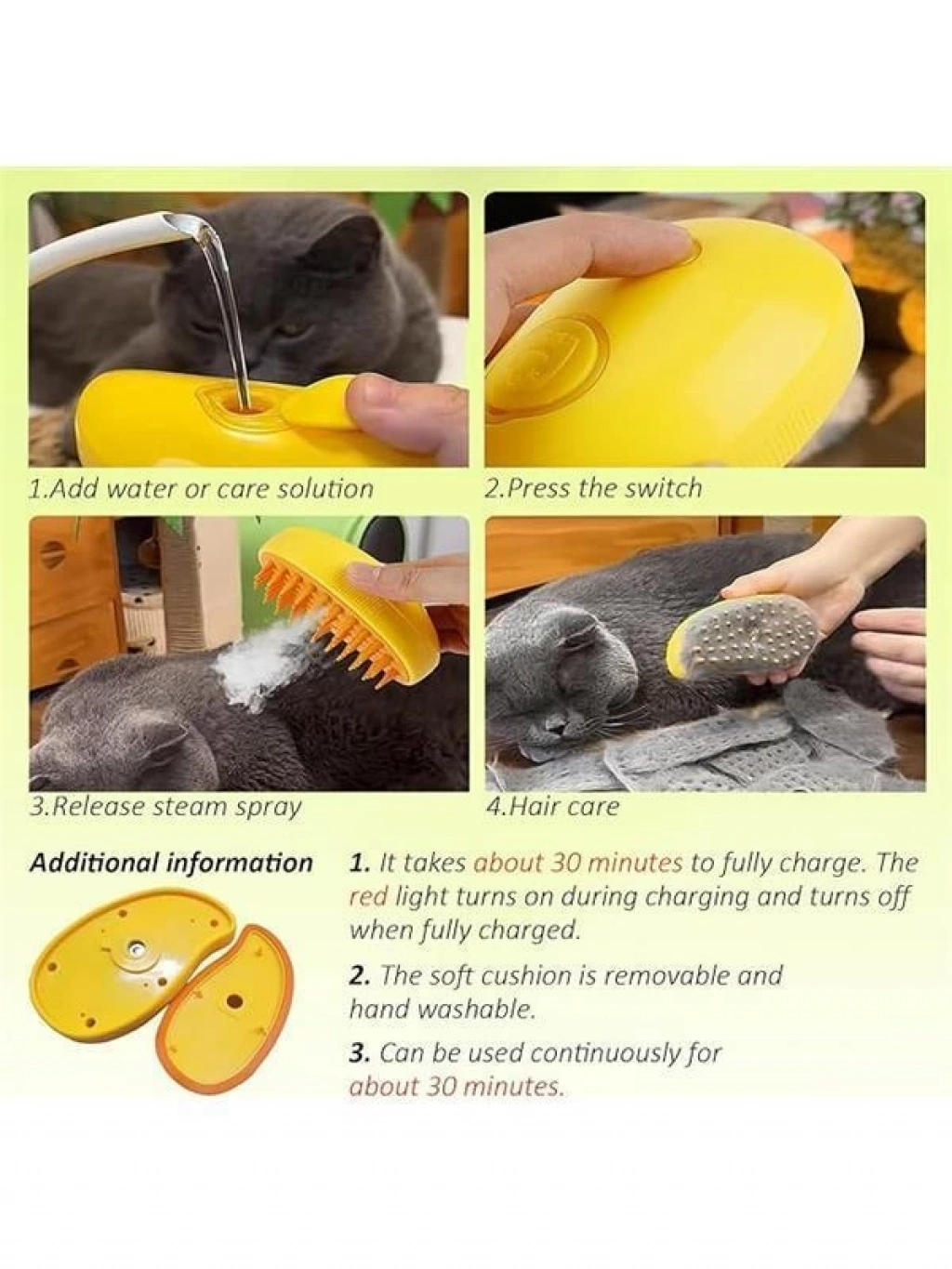 1.Add water or care solution

2.Press the switch

3.Release steam spray

4.Hair care

Additional information

1. It takes about 30 minutes to fully charge. The red light turns on during charging and turns off when fully charged.

2. The soft cushion is removable and hand washable.

3. Can be used continuously for about 30 minutes.