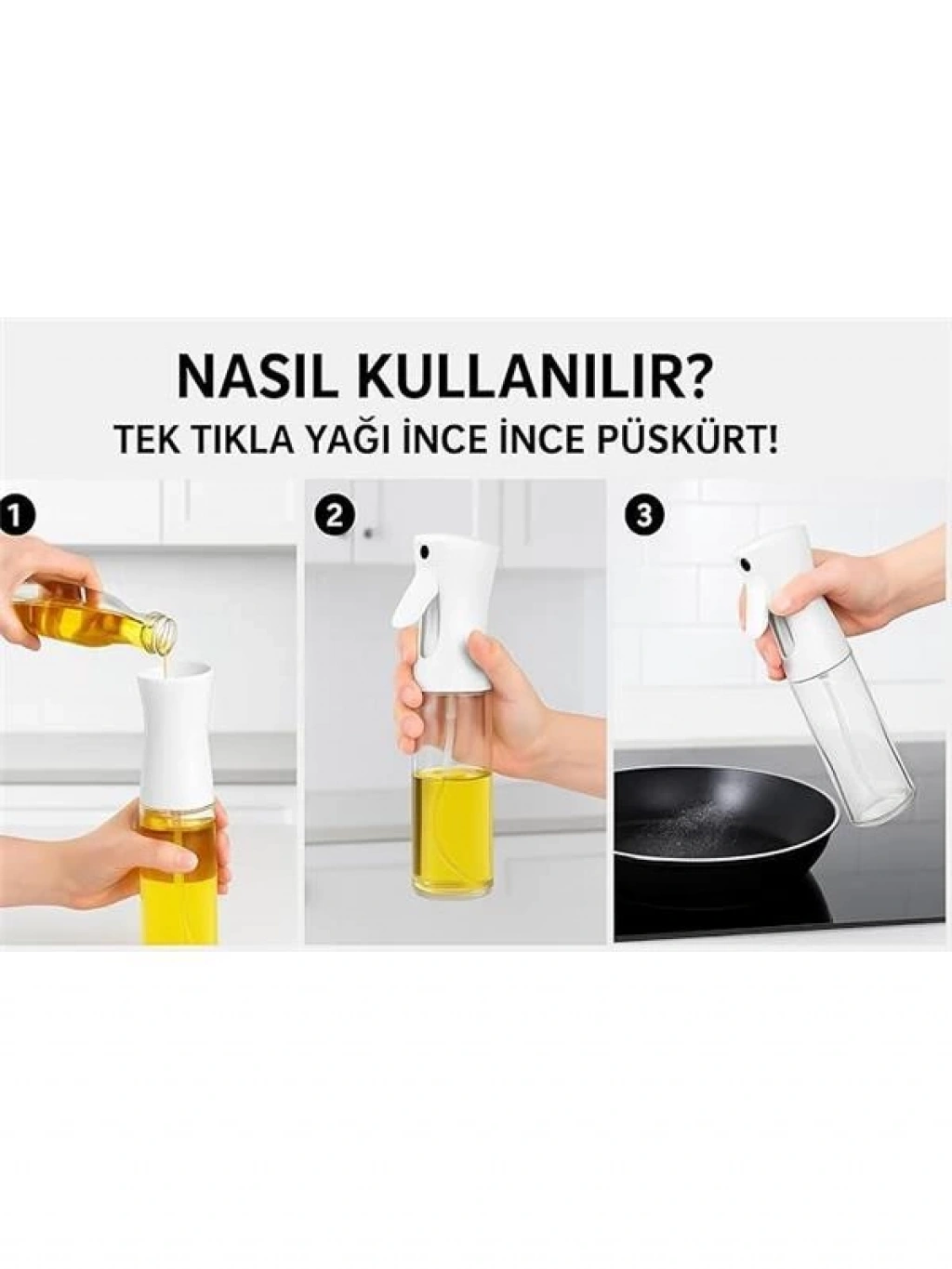 NASIL KULLANILIR?
TEK TIKLA YAĞI İNCE İNCE PÜSKÜRT!

1

2

3