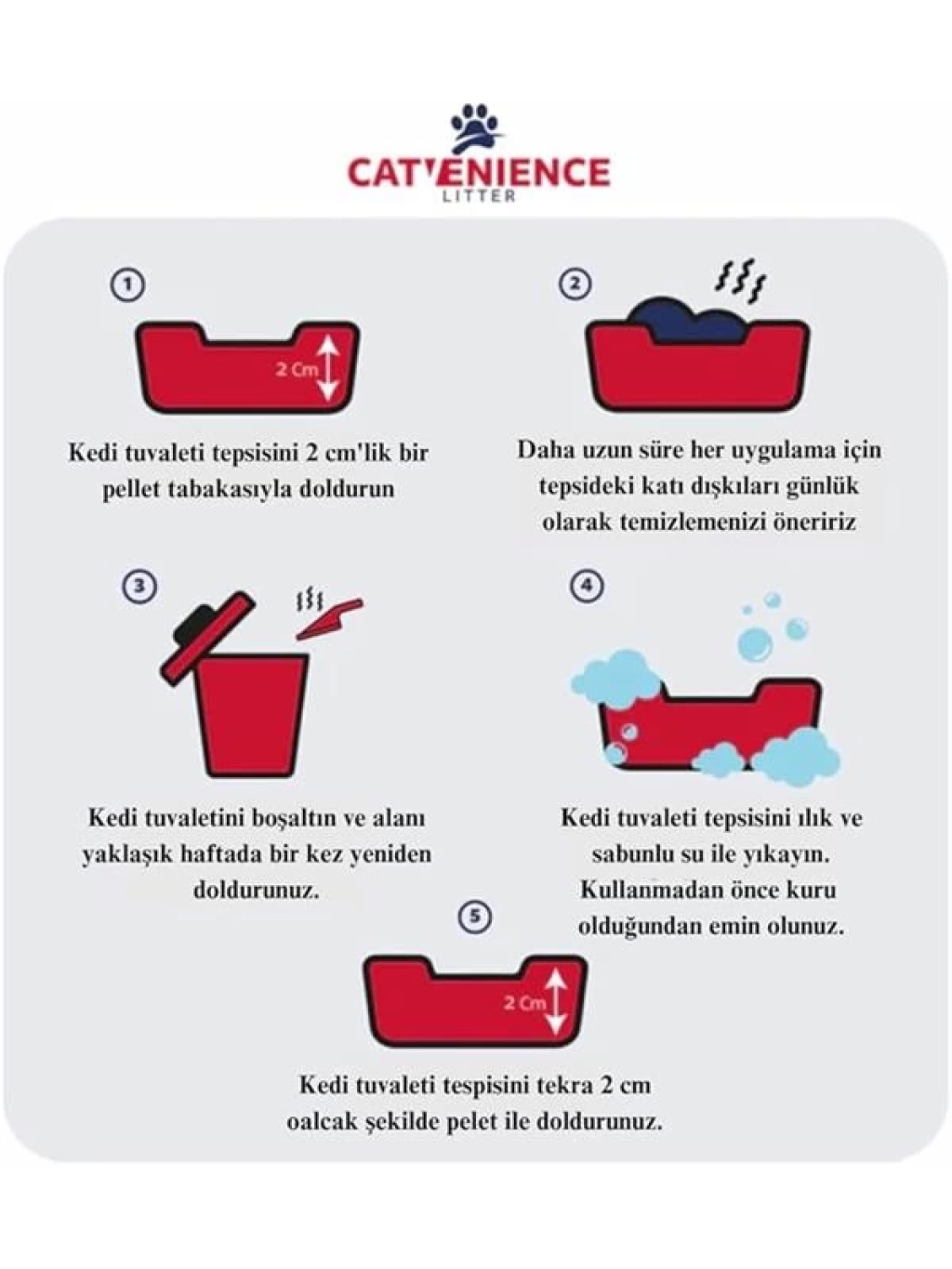 CAT'ENIENCE
LITTER

1

2 Cm

Kedi tuvaleti tepsisini 2 cm'lik bir pellet tabakasıyla doldurun

2

Daha uzun süre her uygulama için tepsideki katı dışkıları günlük olarak temizlemenizi öneririz

3

Kedi tuvaletini boşaltın ve alanı yaklaşık haftada bir kez yeniden doldurunuz.

4

Kedi tuvaleti tepsisini ılık ve sabunlu su ile yıkayın. Kullanmadan önce kuru olduğundan emin olunuz.

5

2 Cm

Kedi tuvaleti tespisini tekra 2 cm oalcak şekilde pelet ile doldurunuz.