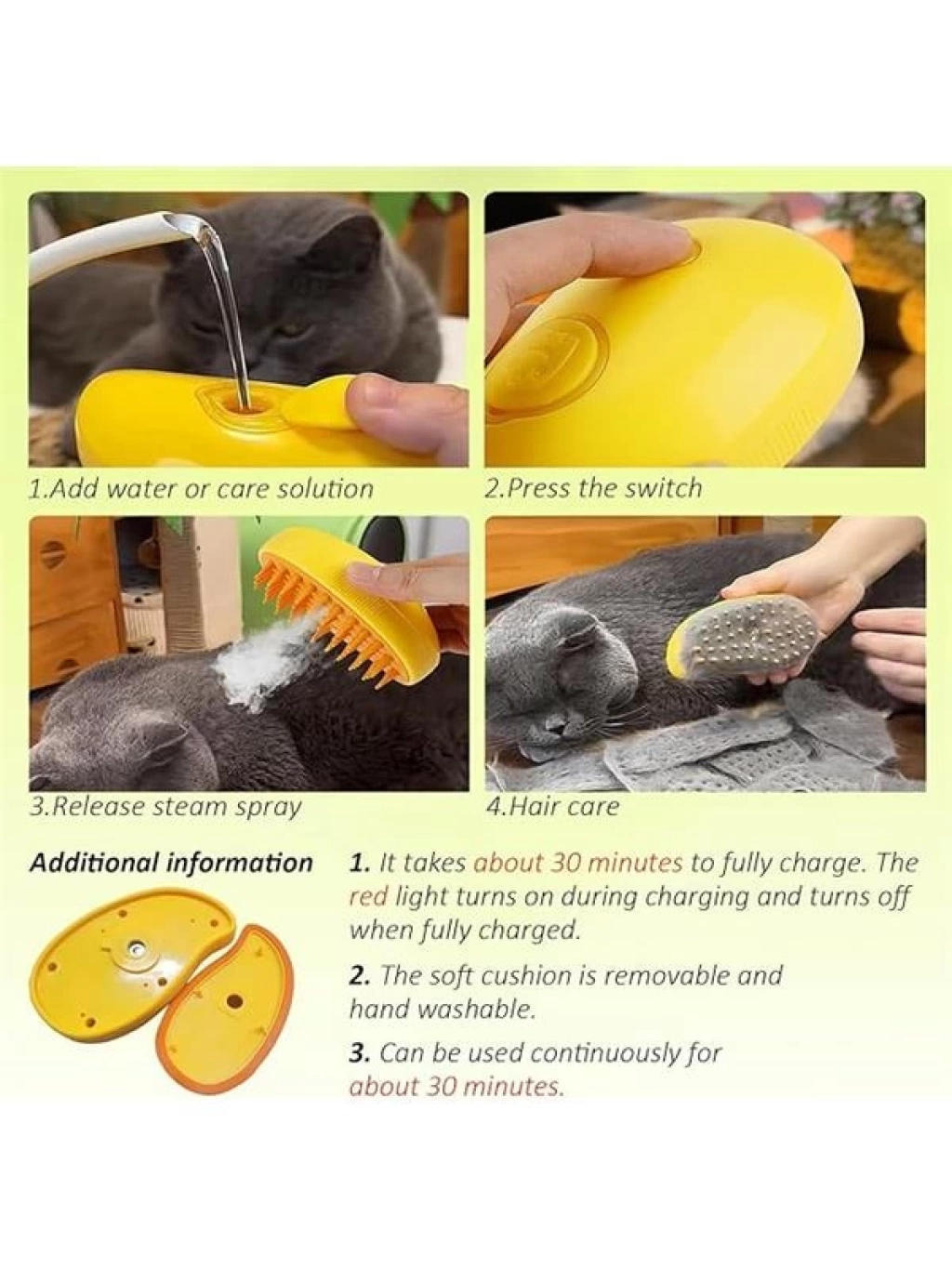 1.Add water or care solution

2.Press the switch

3.Release steam spray

4.Hair care

Additional information

1. It takes about 30 minutes to fully charge. The red light turns on during charging and turns off when fully charged.

2. The soft cushion is removable and hand washable.

3. Can be used continuously for about 30 minutes.