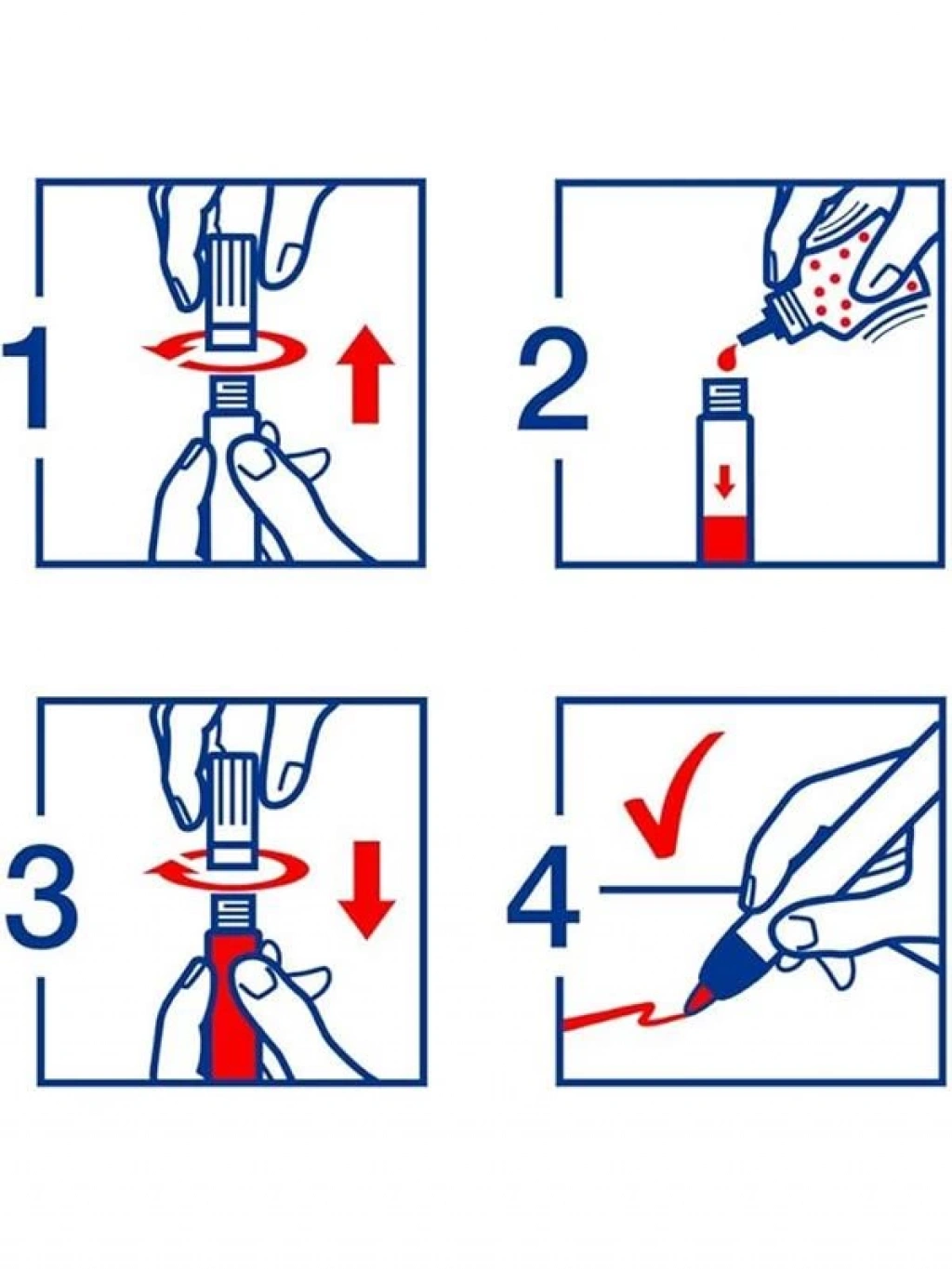 1

2

3

4