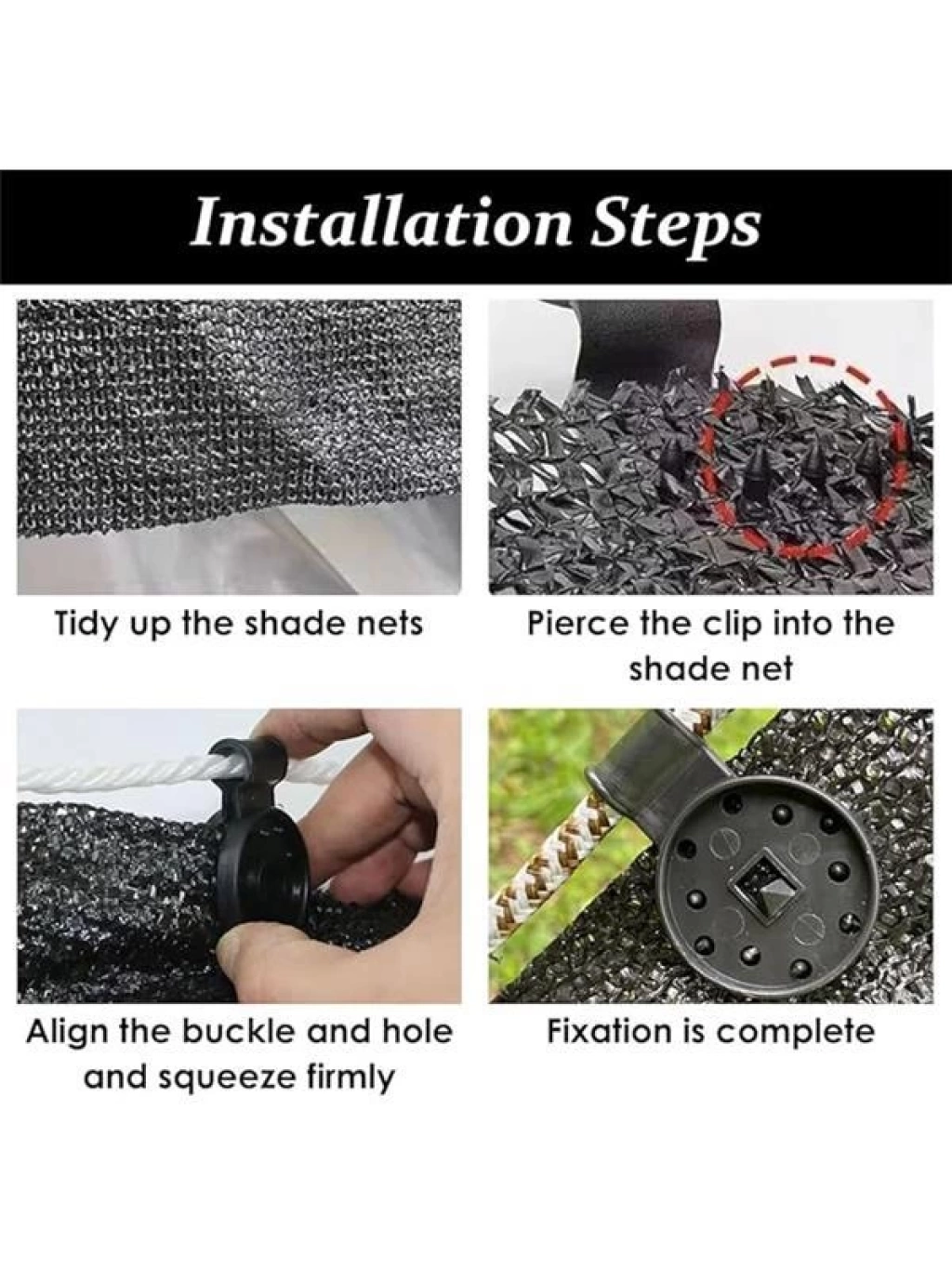 Installation Steps

Tidy up the shade nets

Pierce the clip into the shade net

Align the buckle and hole and squeeze firmly

Fixation is complete