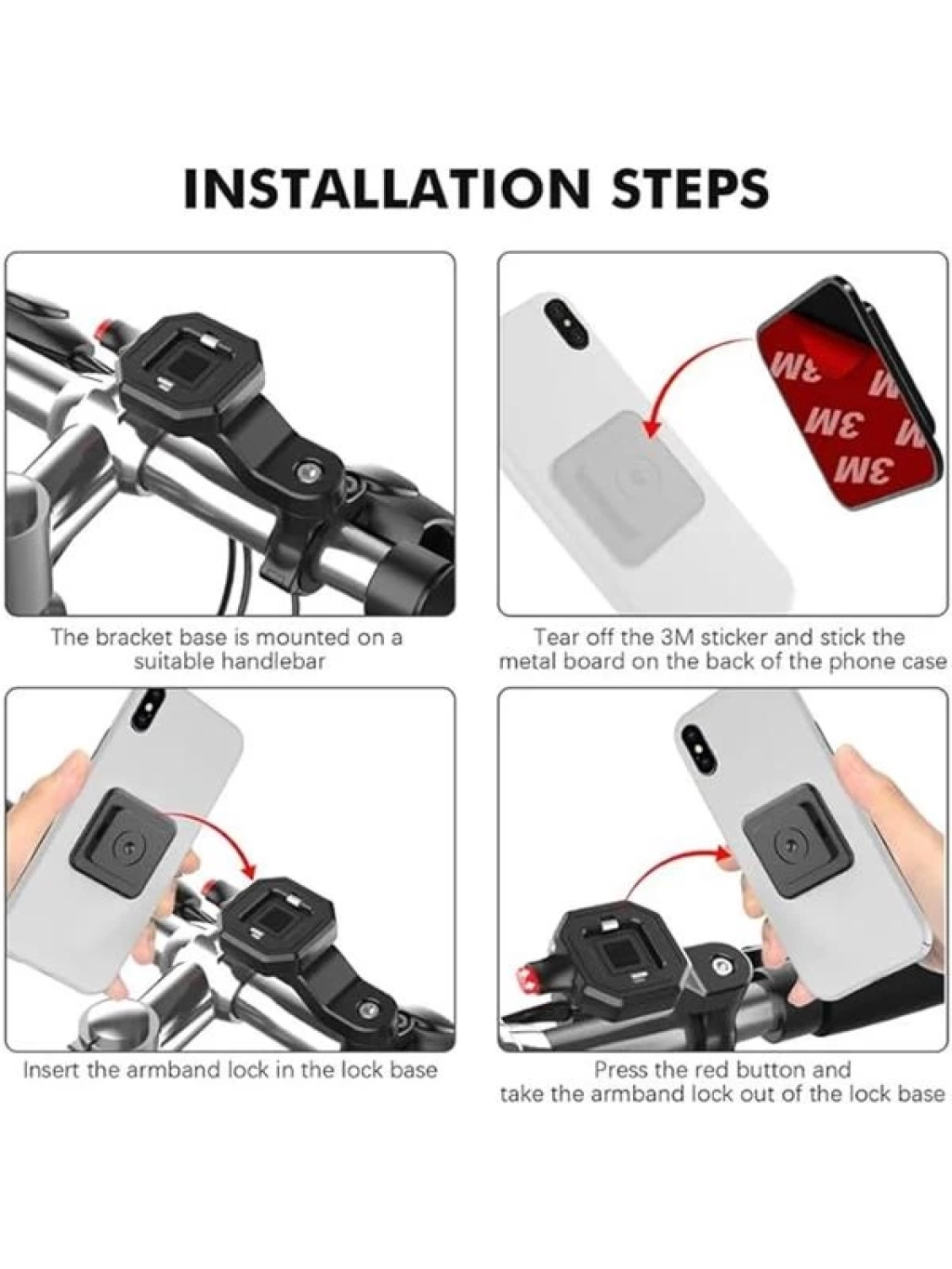 INSTALLATION STEPS

3M 3M 3M

The bracket base is mounted on a suitable handlebar

Tear off the 3M sticker and stick the metal board on the back of the phone case

Insert the armband lock in the lock base

Press the red button and take the armband lock out of the lock base