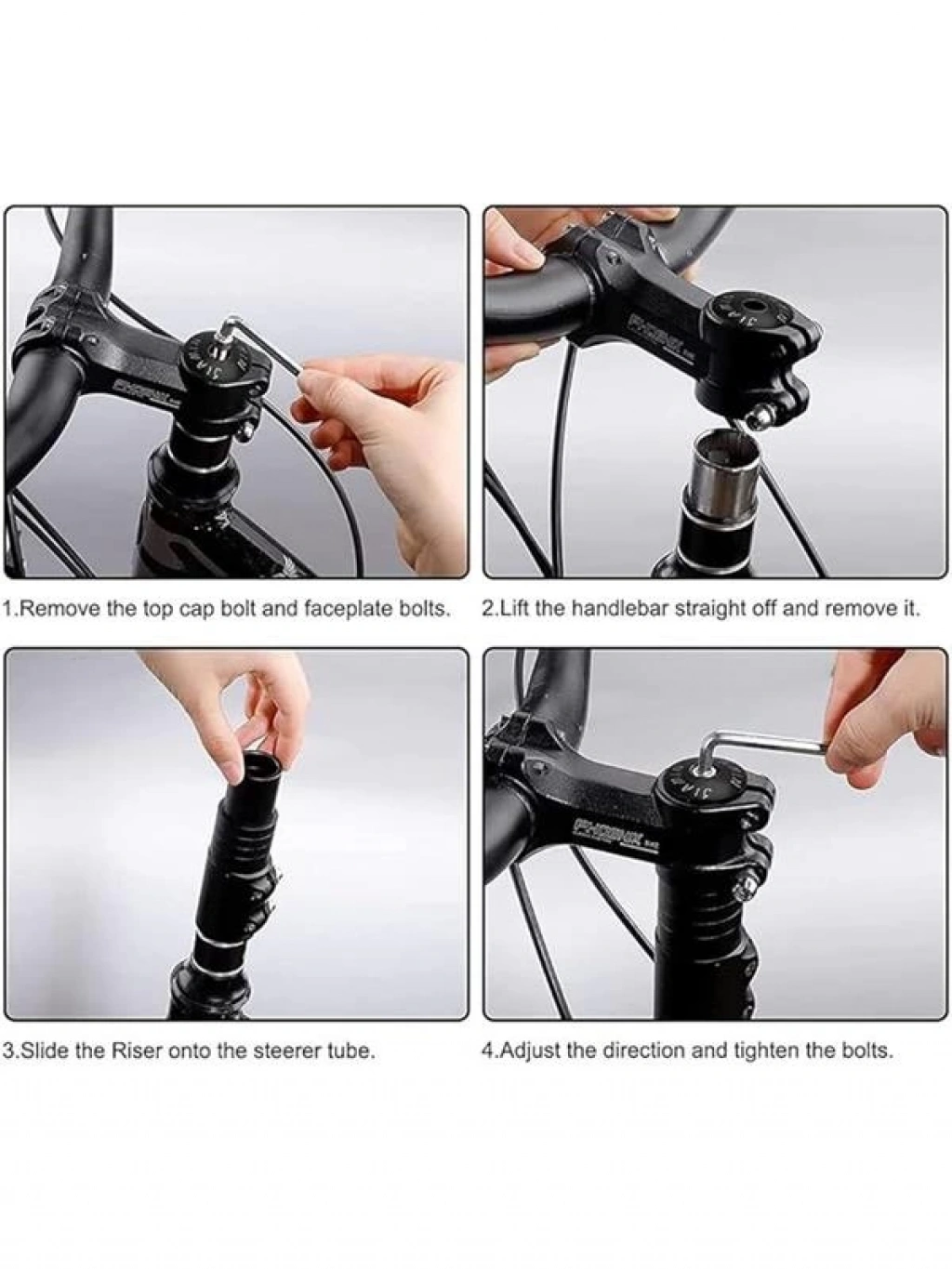 1.Remove the top cap bolt and faceplate bolts.

2.Lift the handlebar straight off and remove it.

3.Slide the Riser onto the steerer tube.

4.Adjust the direction and tighten the bolts.