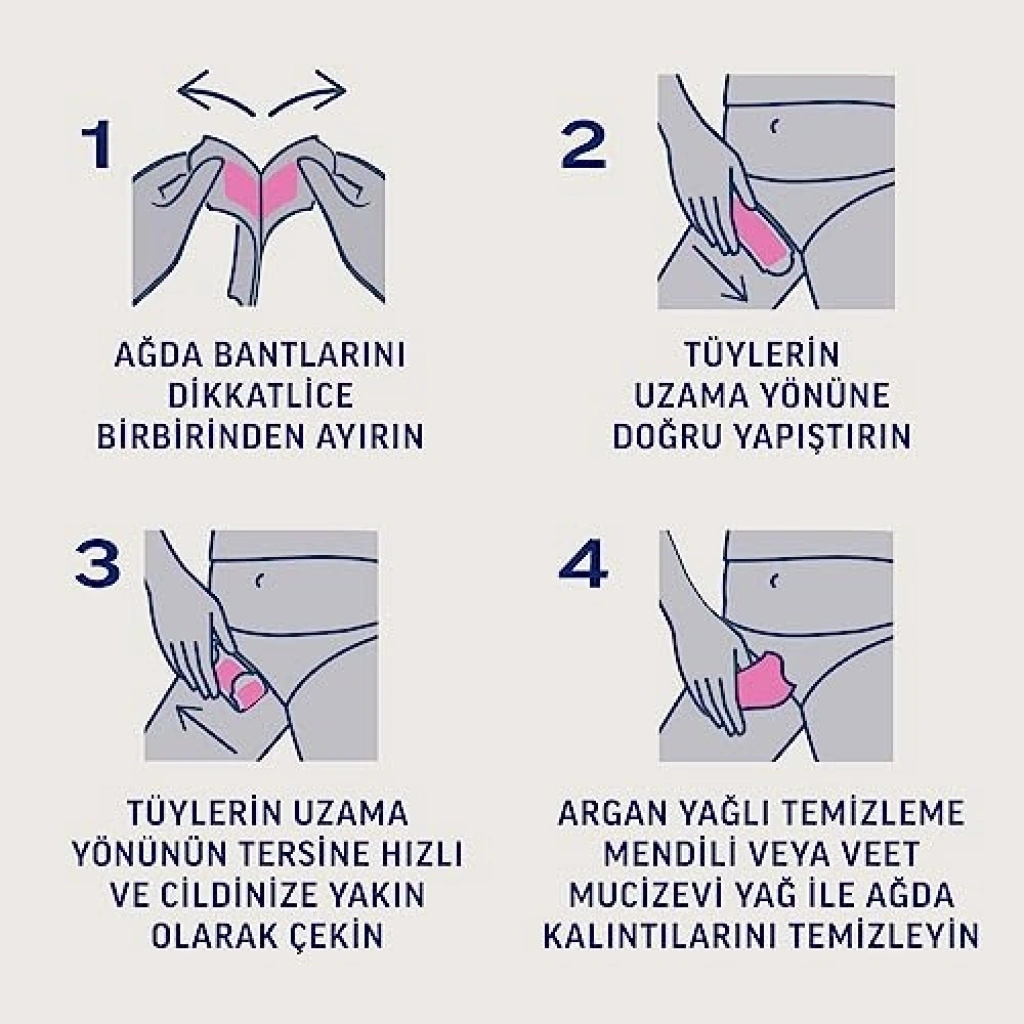 1

AĞDA BANTLARINI DİKKATLİCE BİRBİRİNDEN AYIRIN

2

TÜYLERİN UZAMA YÖNÜNE DOĞRU YAPIŞTIRIN

3

TÜYLERİN UZAMA YÖNÜNÜN TERSİNE HIZLI VE CİLDİNİZE YAKIN OLARAK ÇEKİN

4

ARGAN YAĞLI TEMİZLEME MENDİLİ VEYA VEET MUCİZEVİ YAĞ İLE AĞDA KALINTILARINI TEMİZLEYİN