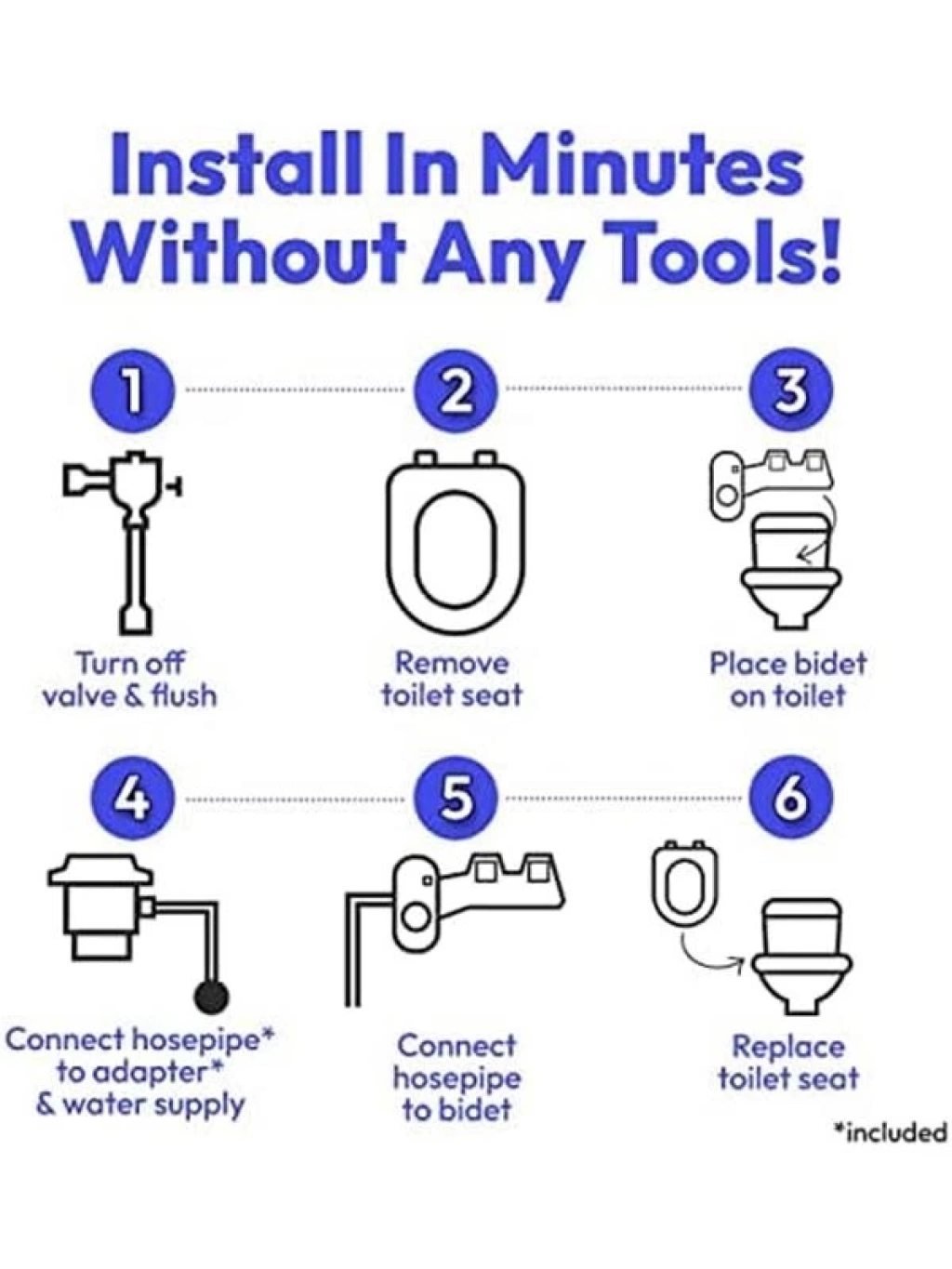 Install In Minutes Without Any Tools!

1

Turn off valve & flush

2

Remove toilet seat

3

Place bidet on toilet

4

Connect hosepipe* to adapter* & water supply

5

Connect hosepipe to bidet

6

Replace toilet seat

*included