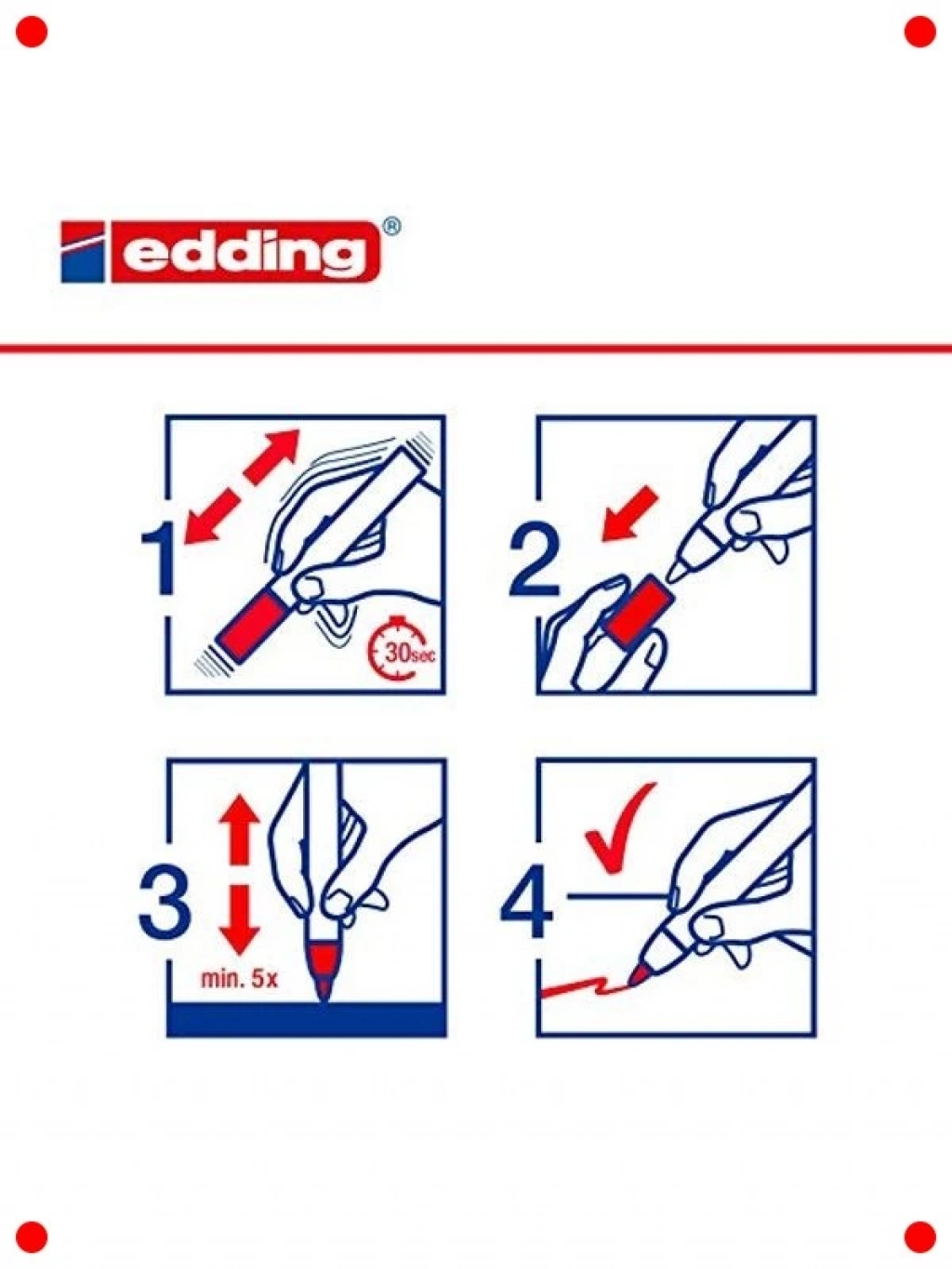 edding®

1

30sec

2

3

min. 5x

4