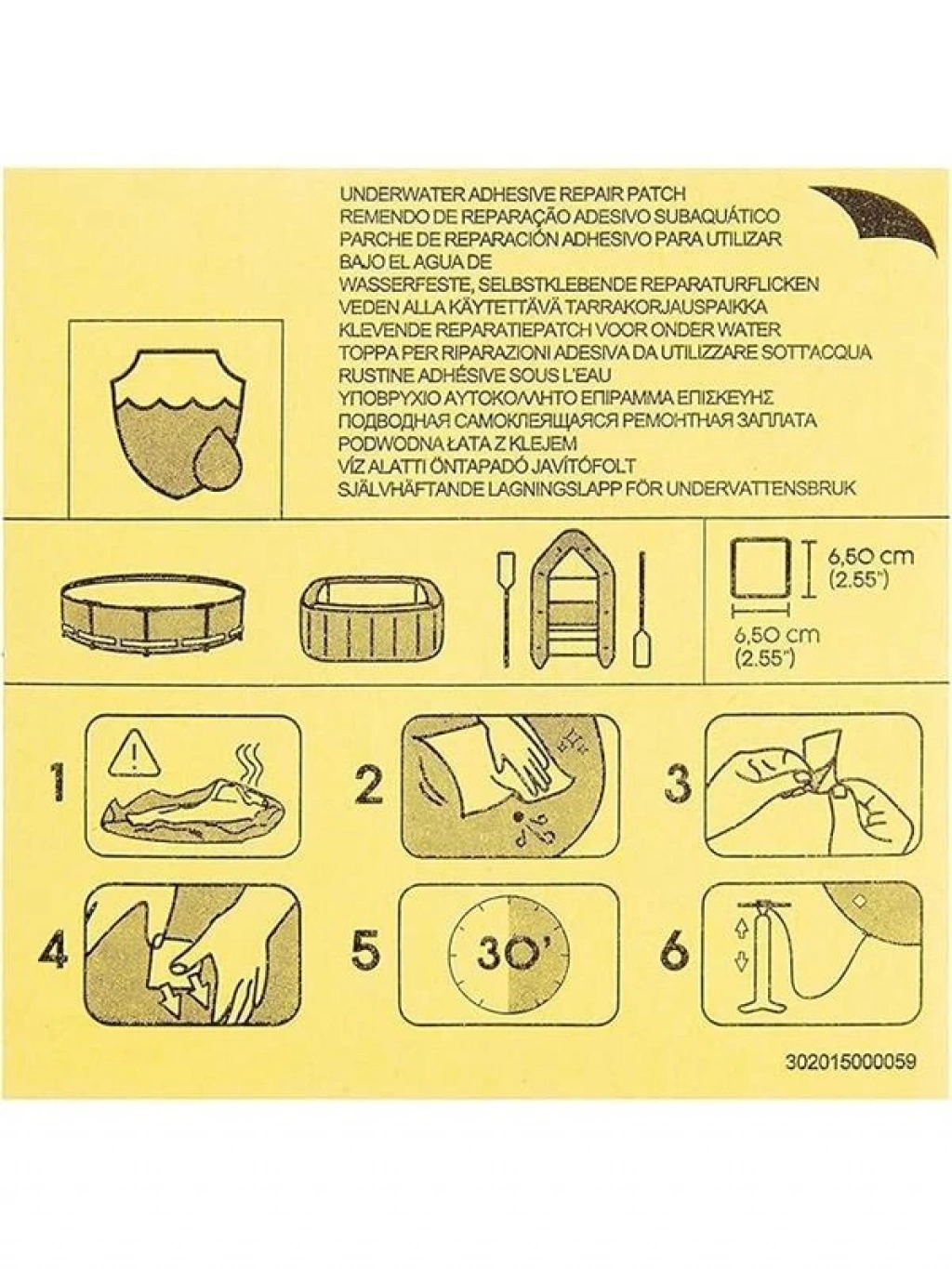 UNDERWATER ADHESIVE REPAIR PATCH
REMENDO DE REPARAÇÃO ADESIVO SUBAQUÁTICO
PARCHE DE REPARACIÓN ADHESIVO PARA UTILIZAR BAJO EL AGUA DE
WASSERFESTE, SELBSTKLEBENDE REPARATURFLICKEN
VEDEN ALLA KÄYTETTÄVÄ TARRAKORJAUSPAIKKA
KLEVENDE REPARATIEPATCH VOOR ONDER WATER
TOPPA PER RIPARAZIONI ADESIVA DA UTILIZZARE SOTT'ACQUA
RUSTINE ADHÉSIVE SOUS L'EAU
ΥΠΟΒΡΥΧΙΟ ΑΥΤΟΚΟΛΛΗΤΟ ΕΠΙΡΑΜΜΑ ΕΠΙΣΚΕΥΗΣ
ПОДВОДНАЯ САМОКЛЕЯЩАЯСЯ РЕМОНТНАЯ ЗАПЛАТА
PODWODNA ŁATA Z KLEJEM
VÍZ ALATTI ÖNTAPADÓ JAVÍTÓFOLT
SJÄLVHÄFTANDE LAGNINGSLAPP FÖR UNDERVATTENSBRUK

6,50 cm (2.55")
6,50 cm (2.55")

1
2
3
4
5
30'
6

302015000059