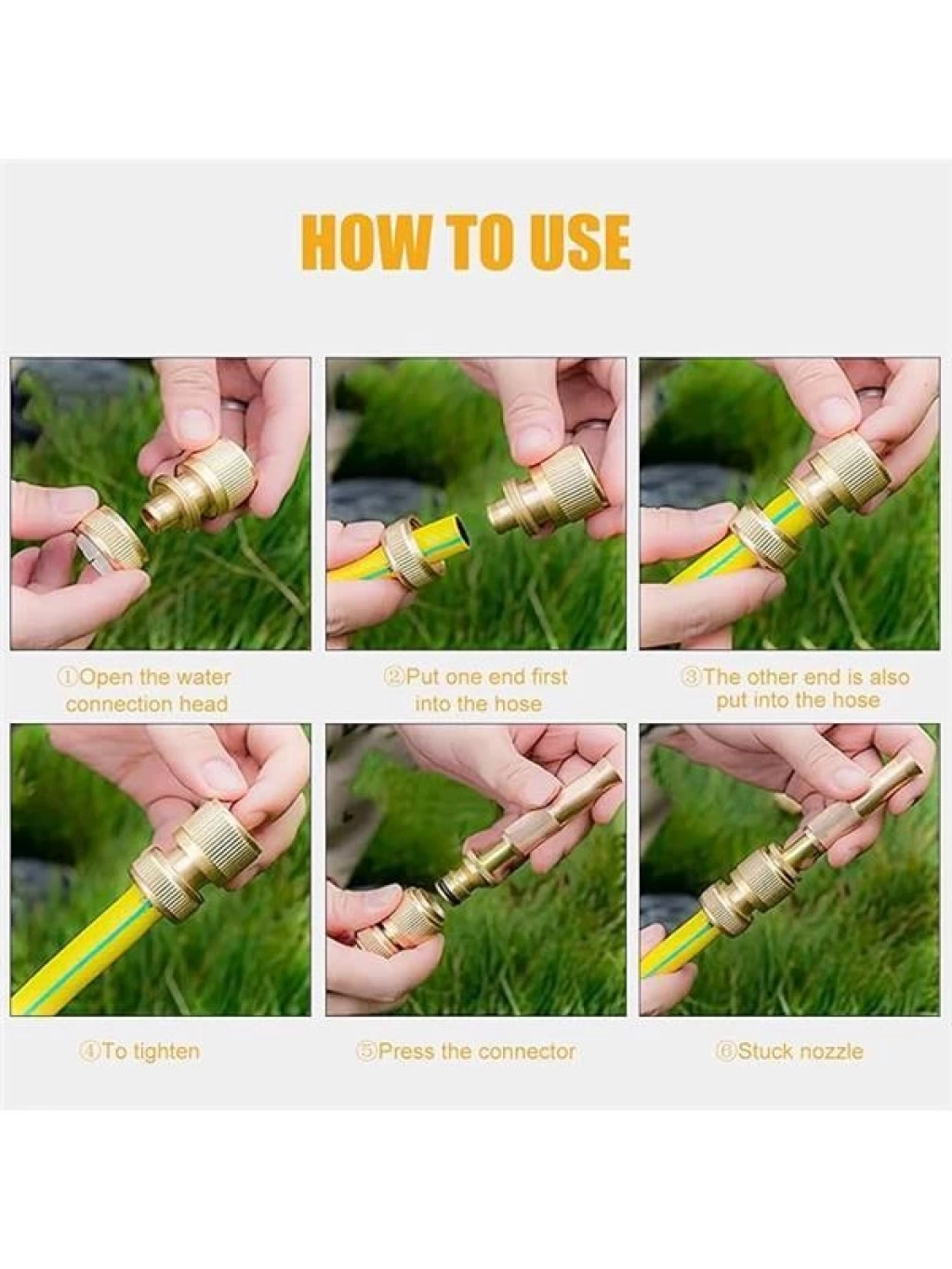 HOW TO USE

①Open the water connection head

②Put one end first into the hose

③The other end is also put into the hose

④To tighten

⑤Press the connector

⑥Stuck nozzle