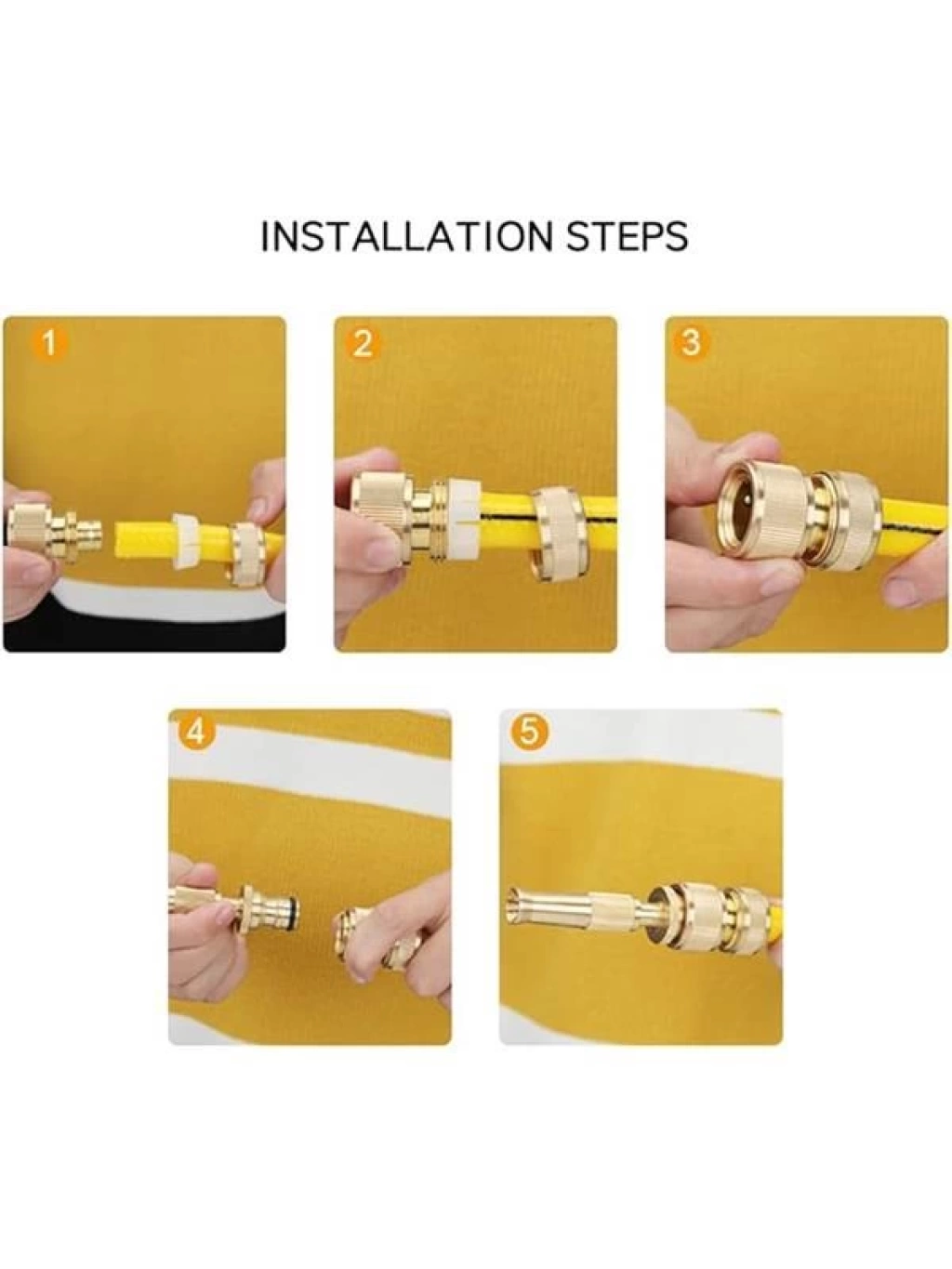 INSTALLATION STEPS

1

2

3

4

5