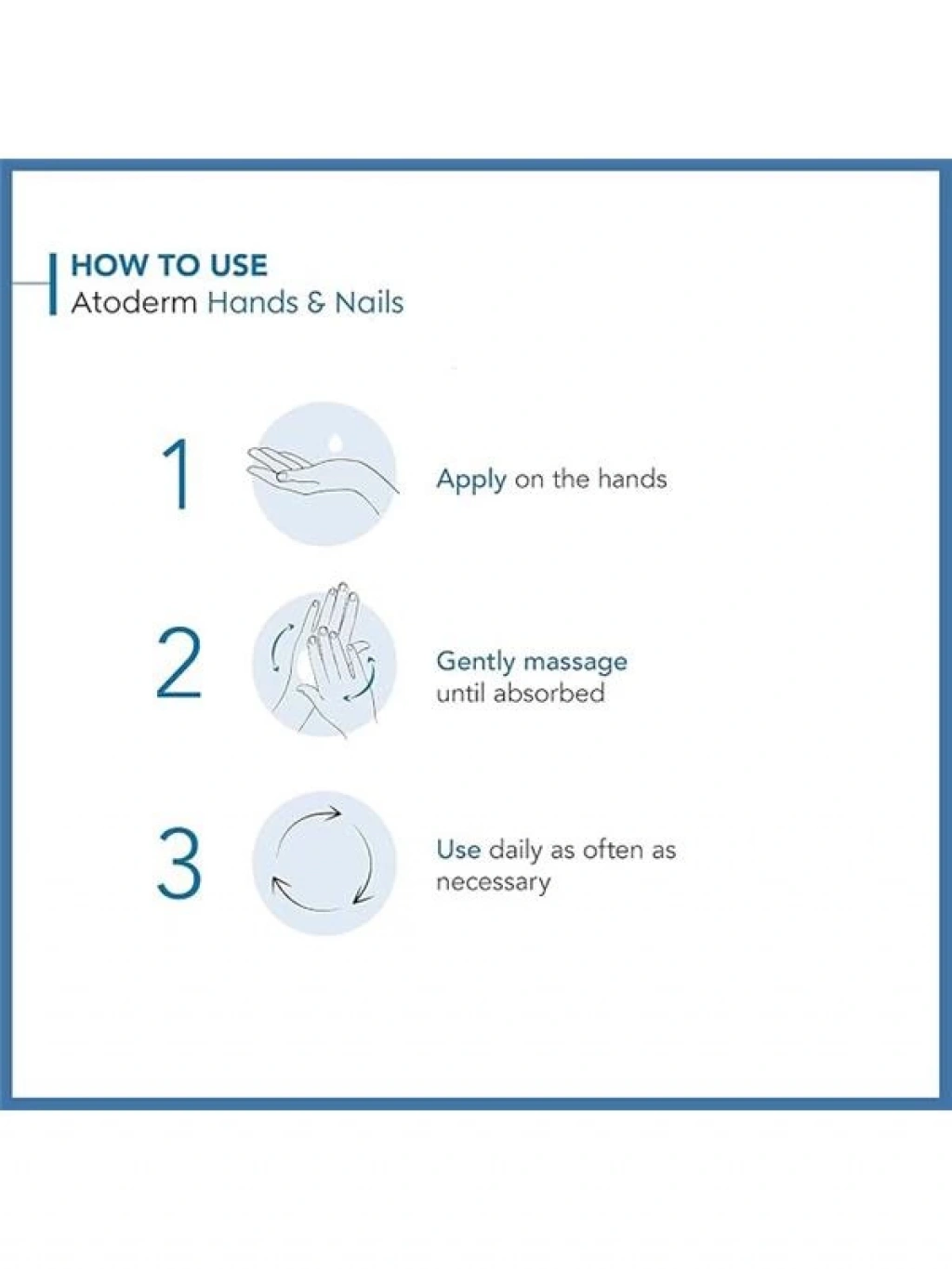 HOW TO USE
Atoderm Hands & Nails

1

Apply on the hands

2

Gently massage until absorbed

3

Use daily as often as necessary