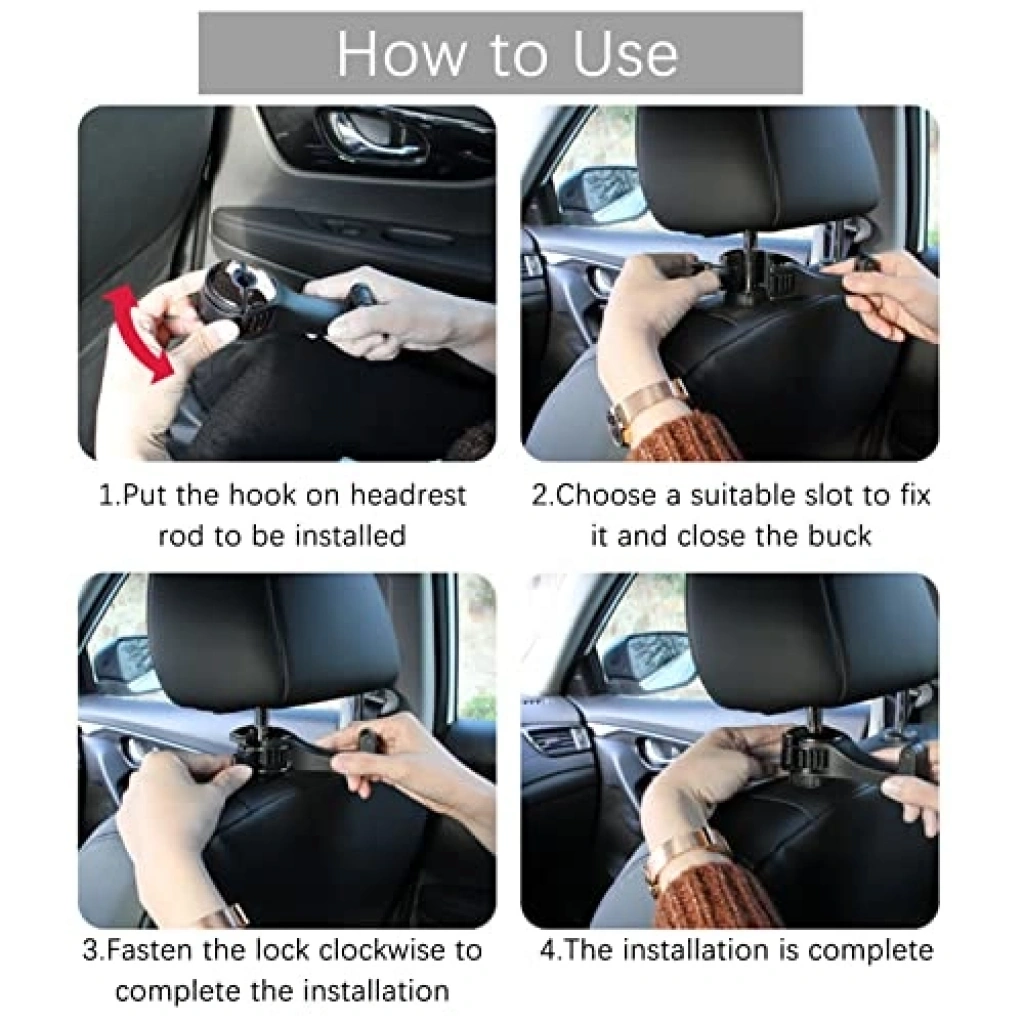 How to Use

1.Put the hook on headrest rod to be installed

2.Choose a suitable slot to fix it and close the buck

3.Fasten the lock clockwise to complete the installation

4.The installation is complete