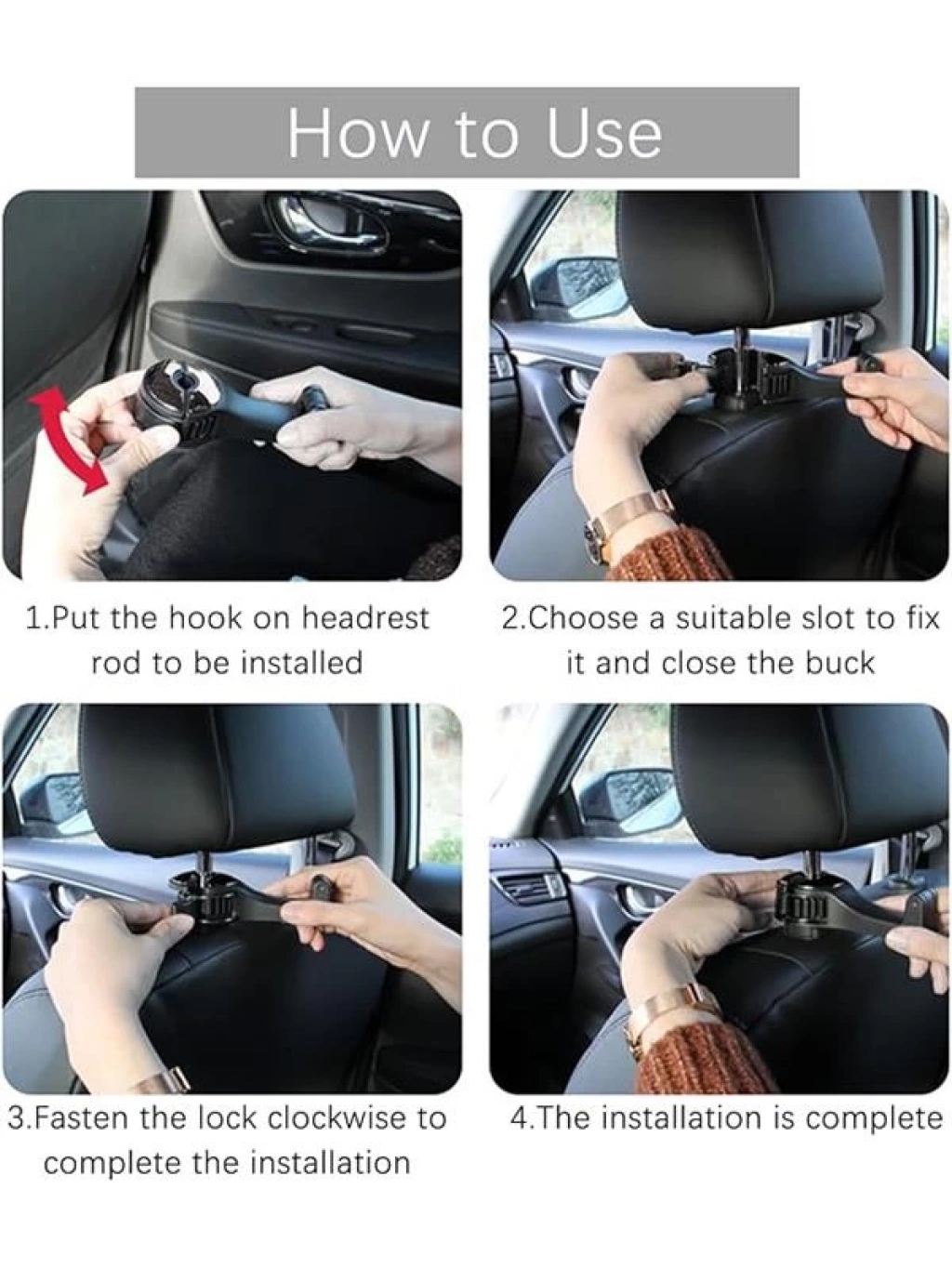 How to Use

1.Put the hook on headrest rod to be installed

2.Choose a suitable slot to fix it and close the buck

3.Fasten the lock clockwise to complete the installation

4.The installation is complete