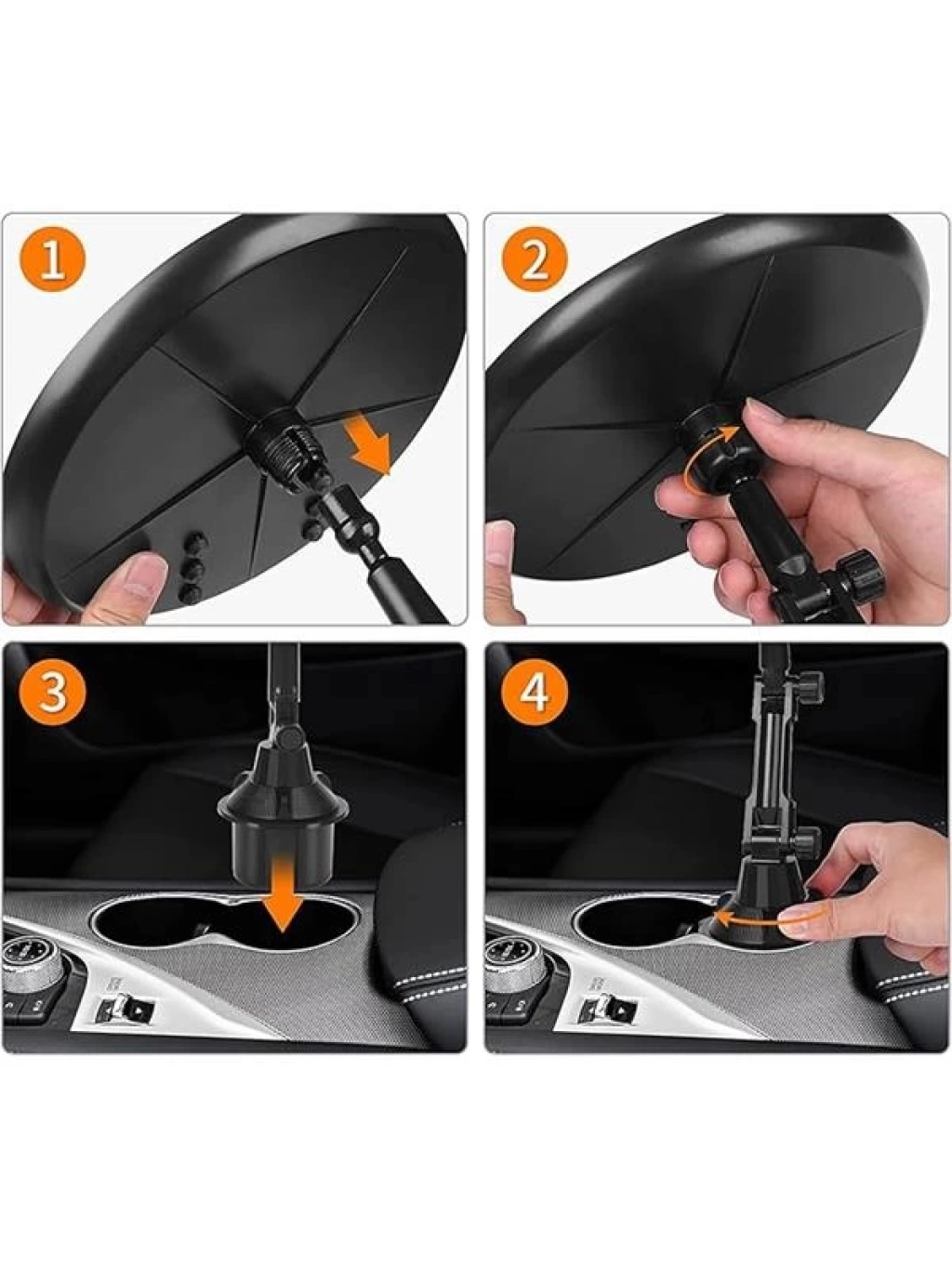 1

2

3

4