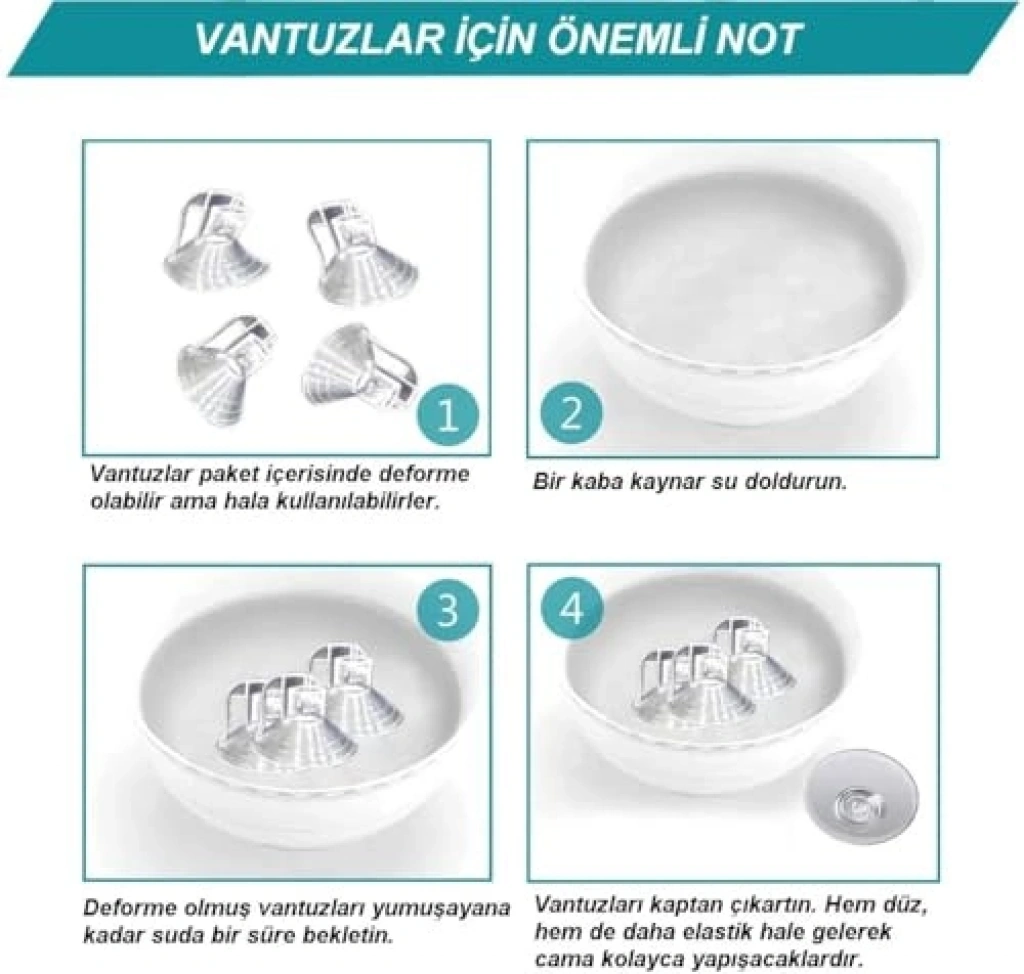 VANTUZLAR İÇİN ÖNEMLİ NOT

1

Vantuzlar paket içerisinde deforme olabilir ama hala kullanılabilirler.

2

Bir kaba kaynar su doldurun.

3

Deforme olmuş vantuzları yumuşayana kadar suda bir süre bekletin.

4

Vantuzları kaptan çıkartın. Hem düz, hem de daha elastik hale gelerek cama kolayca yapışacaklardır.