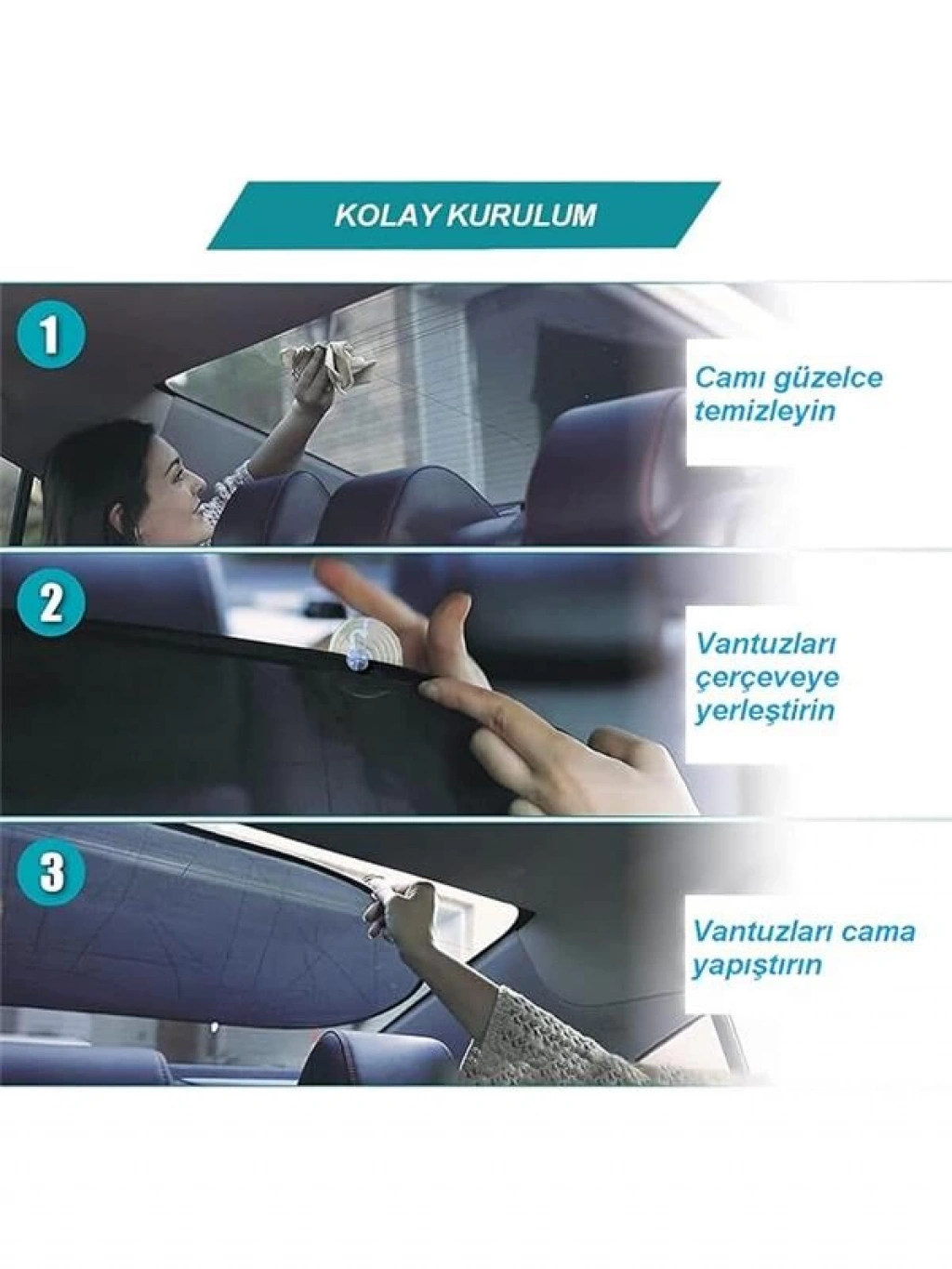 KOLAY KURULUM

1

Camı güzelce temizleyin

2

Vantuzları çerçeveye yerleştirin

3

Vantuzları cama yapıştırın