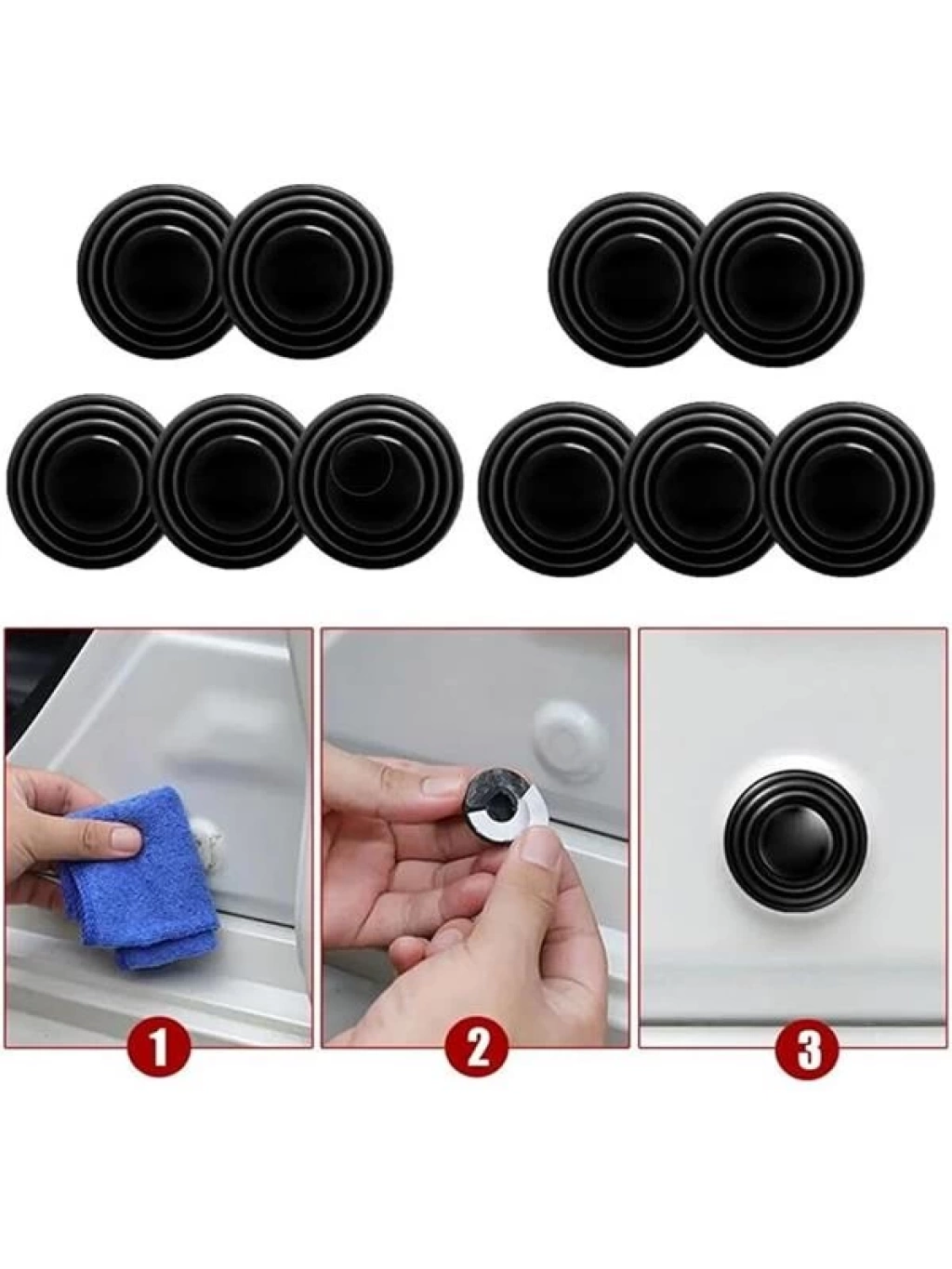 1

2

3