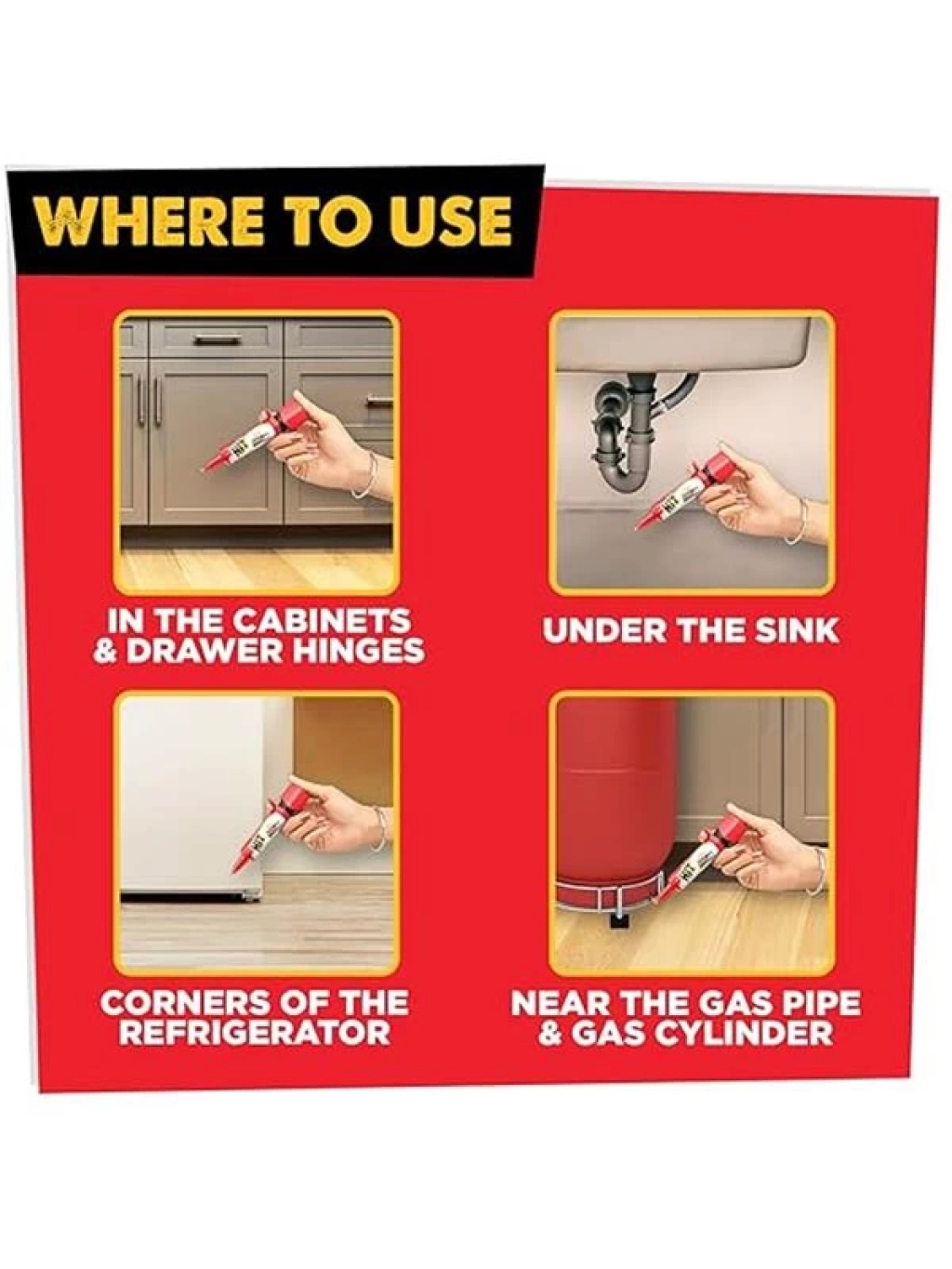 WHERE TO USE

IN THE CABINETS & DRAWER HINGES

UNDER THE SINK

CORNERS OF THE REFRIGERATOR

NEAR THE GAS PIPE & GAS CYLINDER