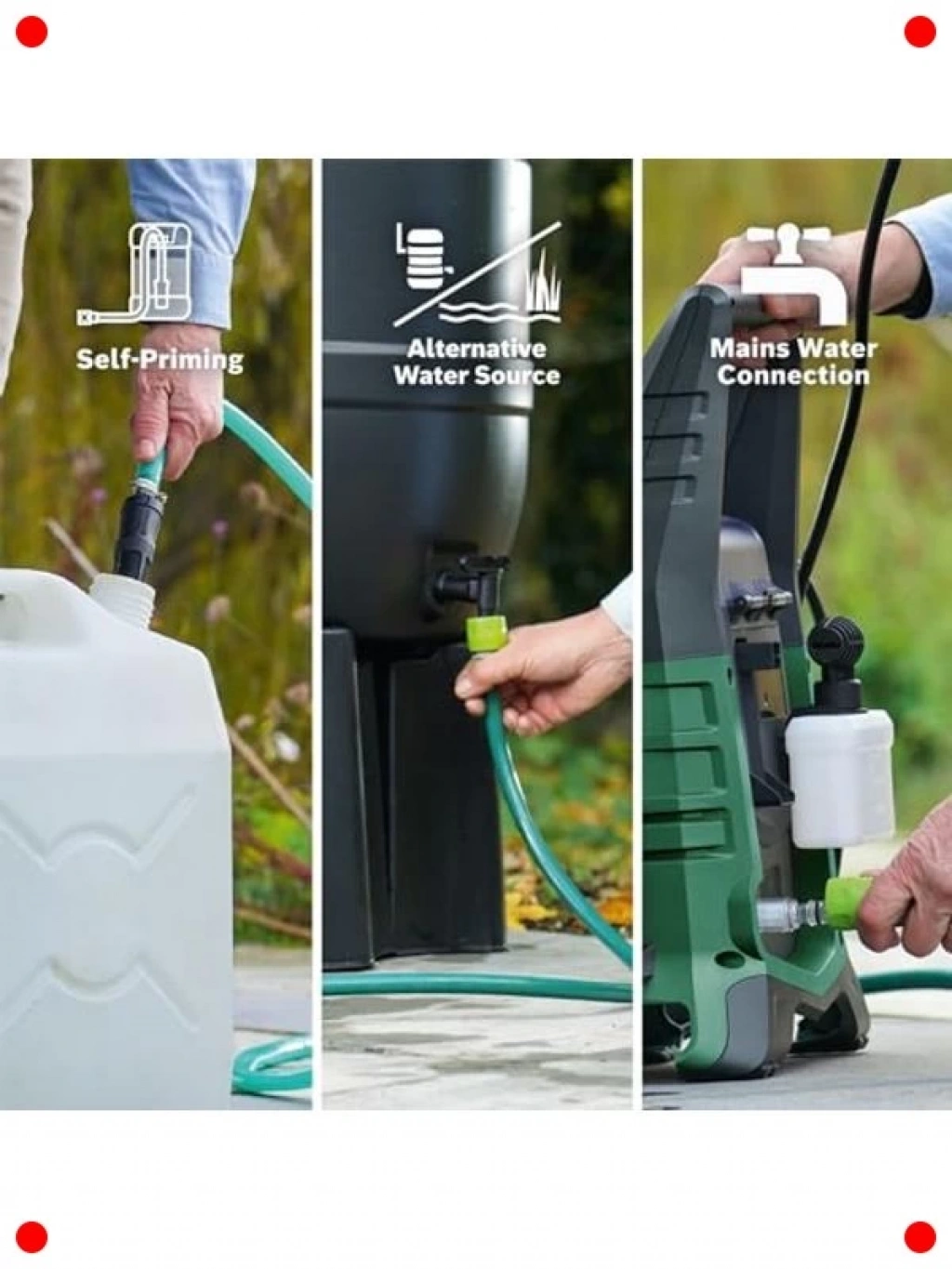 Self-Priming

Alternative Water Source

Mains Water Connection