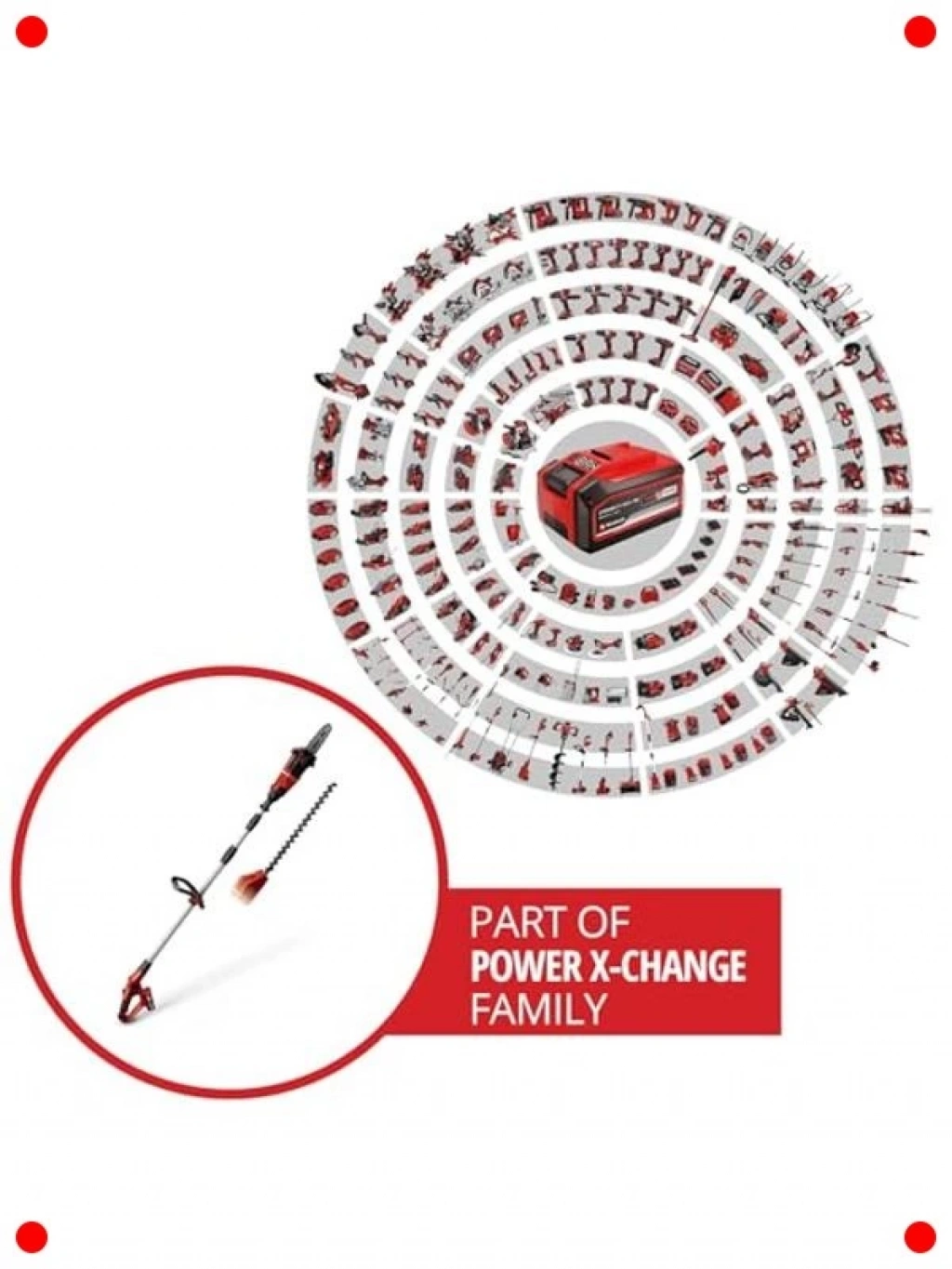 PART OF
POWER X-CHANGE
FAMILY