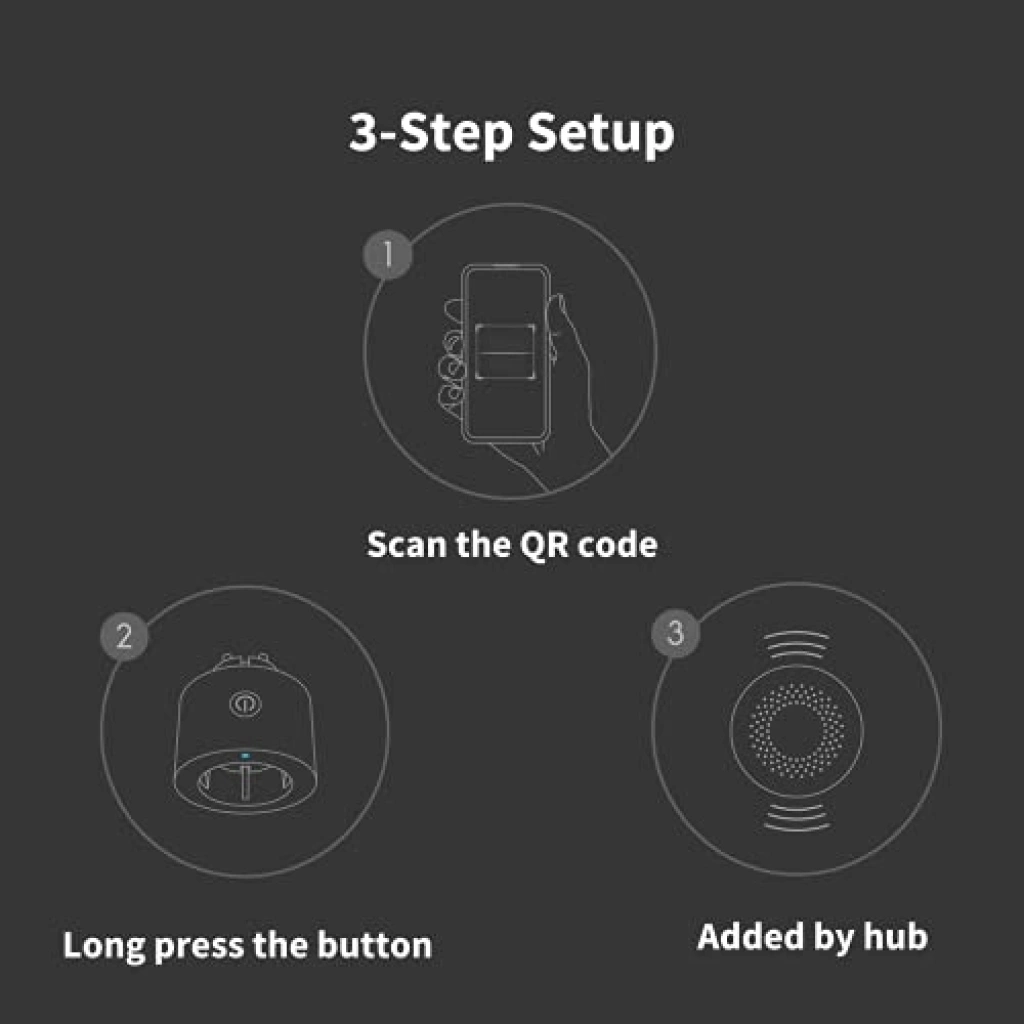 3-Step Setup

1

Scan the QR code

2

Long press the button

3

Added by hub