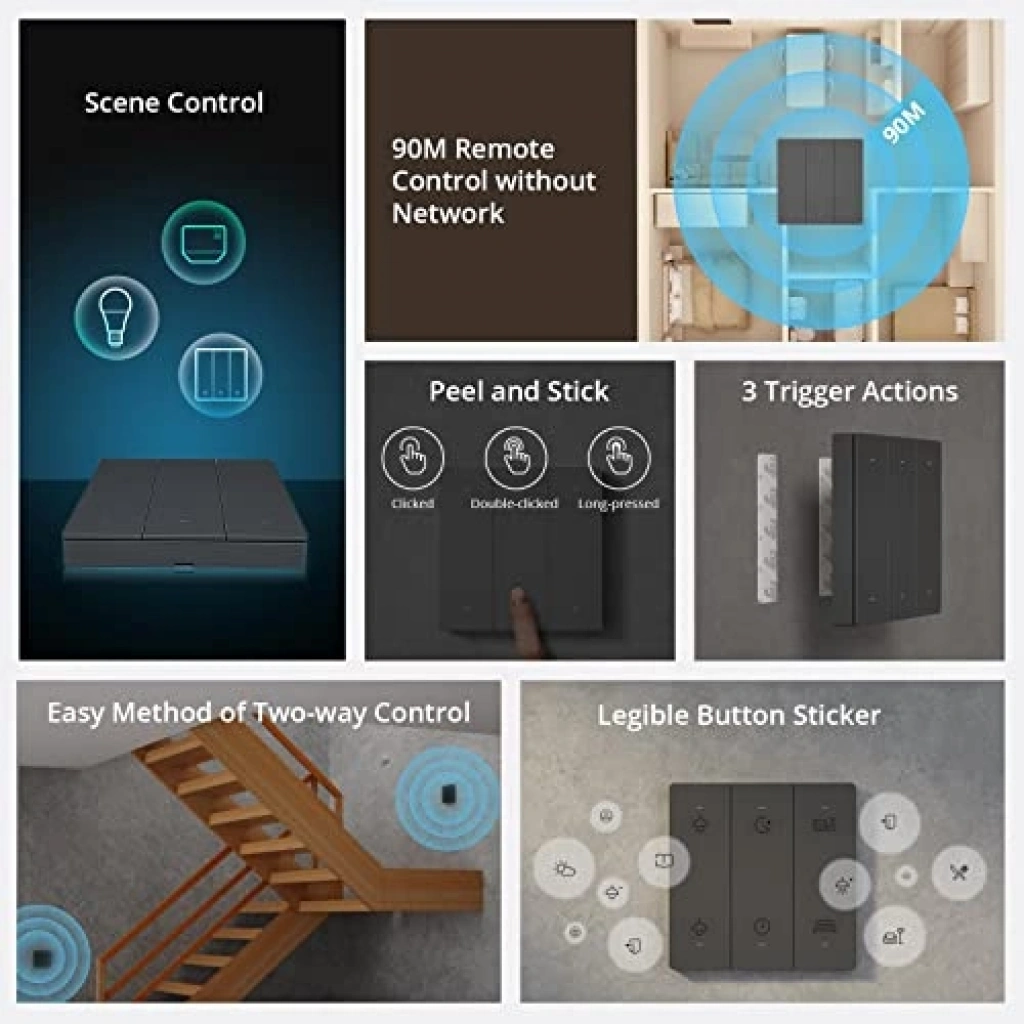 Scene Control

90M Remote Control without Network

90M

Peel and Stick

Clicked

Double-clicked

Long-pressed

3 Trigger Actions

Easy Method of Two-way Control

Legible Button Sticker