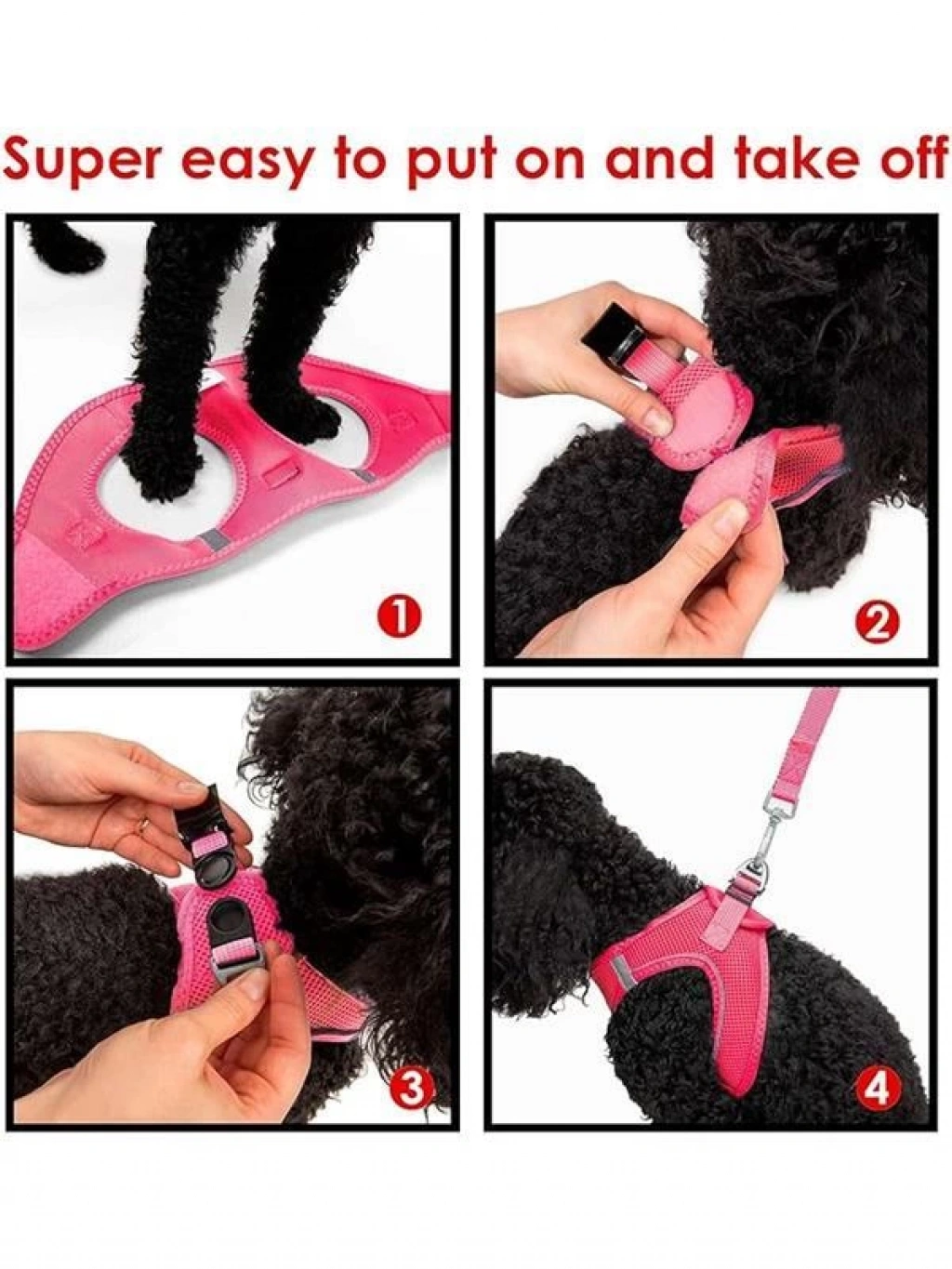 Super easy to put on and take off

1

2

3

4