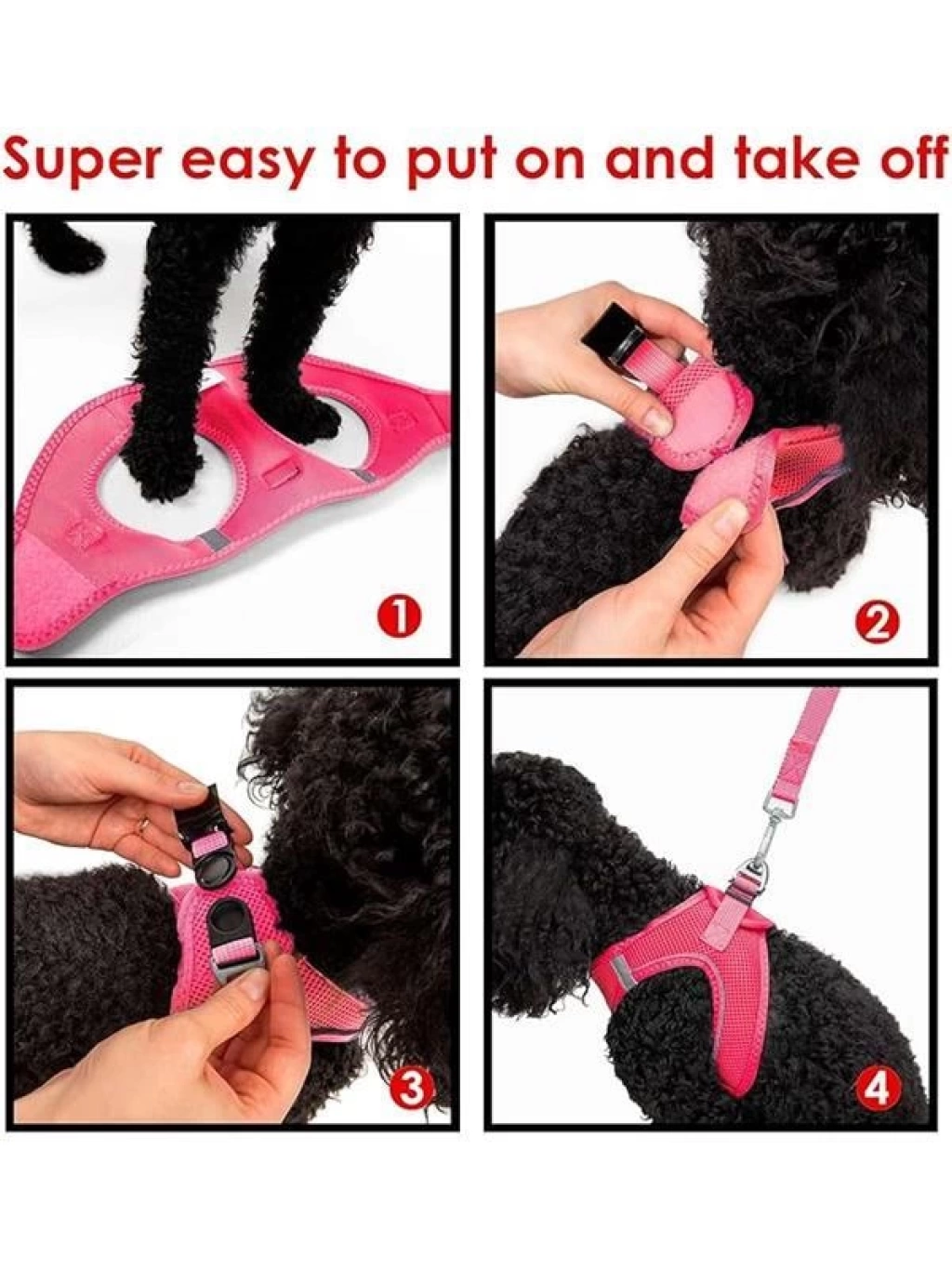 Super easy to put on and take off

1

2

3

4