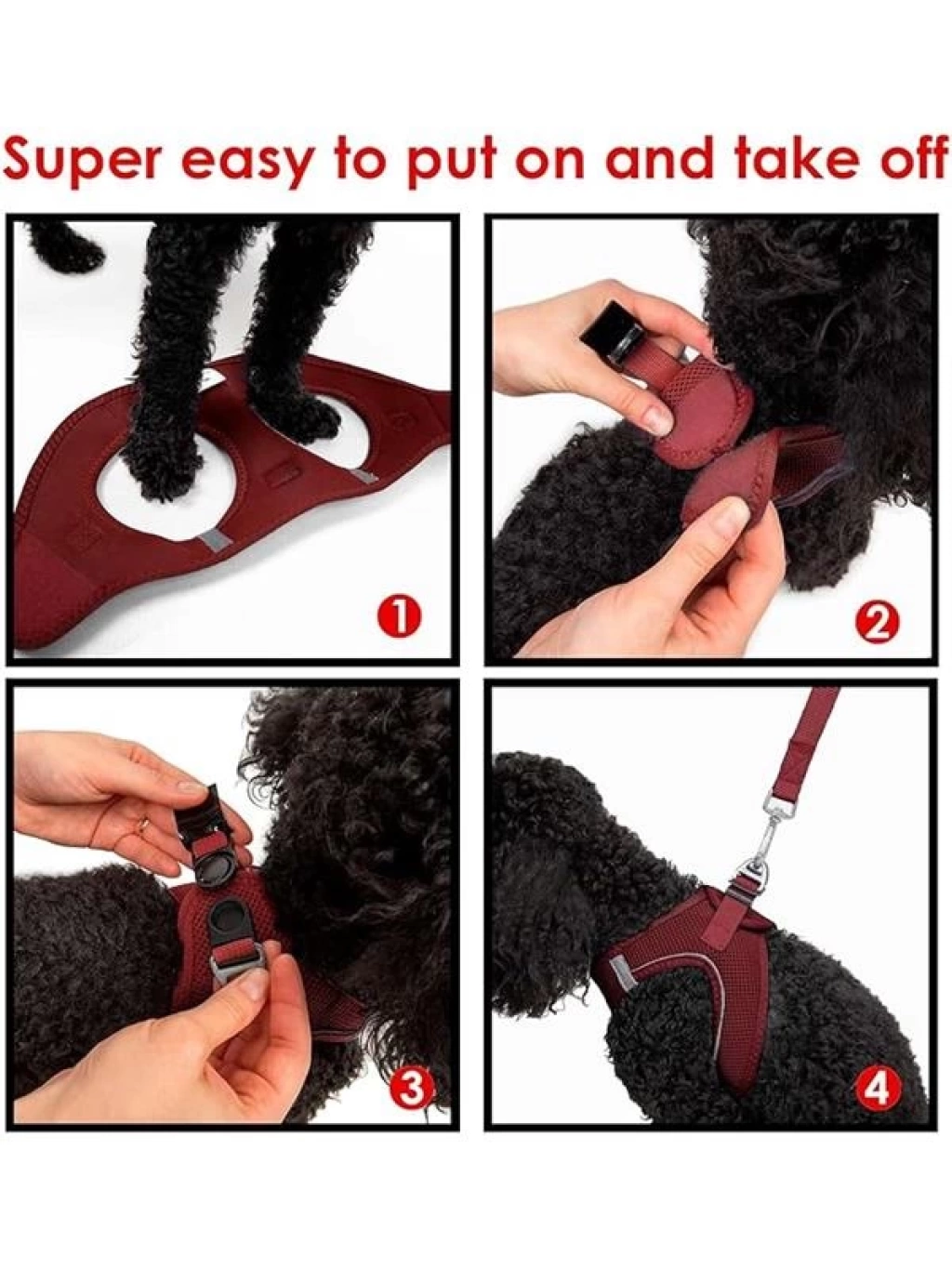 Super easy to put on and take off

1

2

3

4