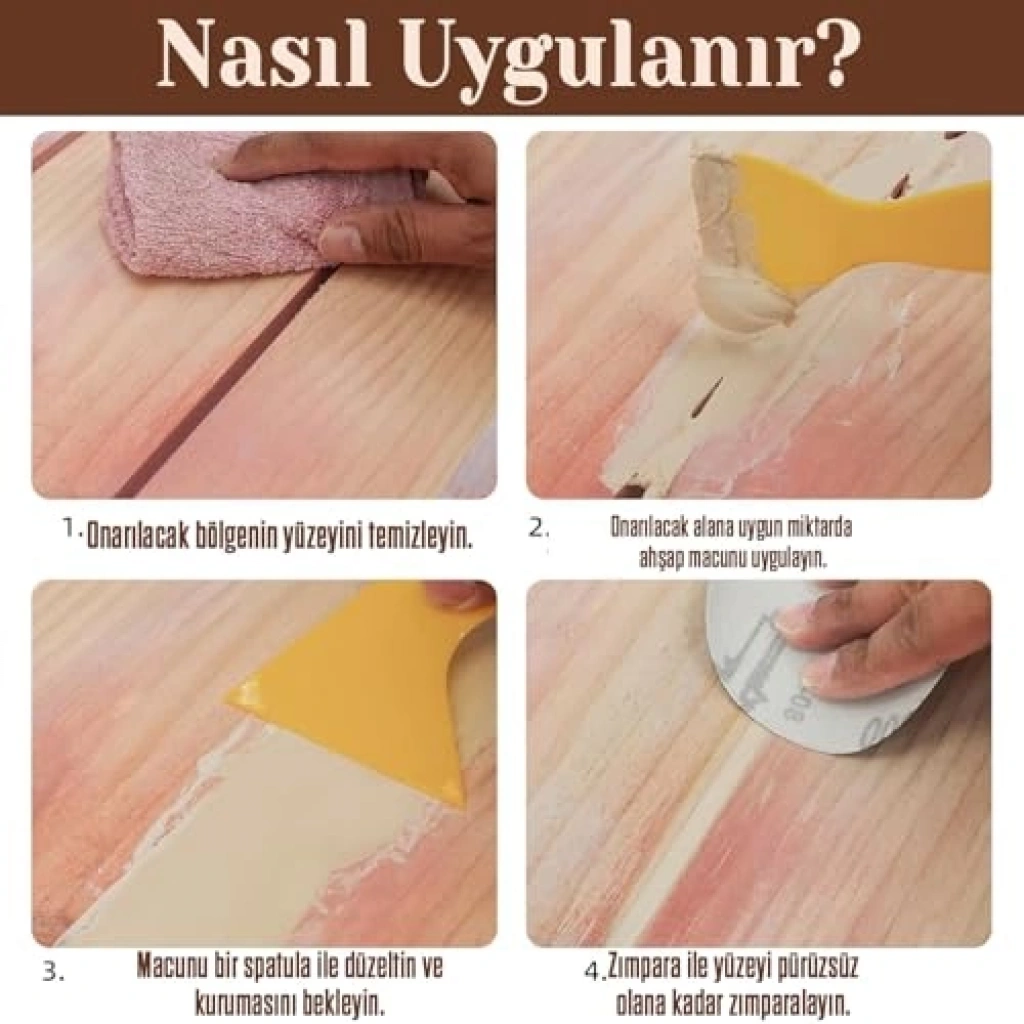 Nasıl Uygulanır?

1. Onarılacak bölgenin yüzeyini temizleyin.

2. Onarılacak alana uygun miktarda ahşap macunu uygulayın.

3. Macunu bir spatula ile düzeltin ve kurumasını bekleyin.

4. Zımpara ile yüzeyi pürüzsüz olana kadar zımparalayın.