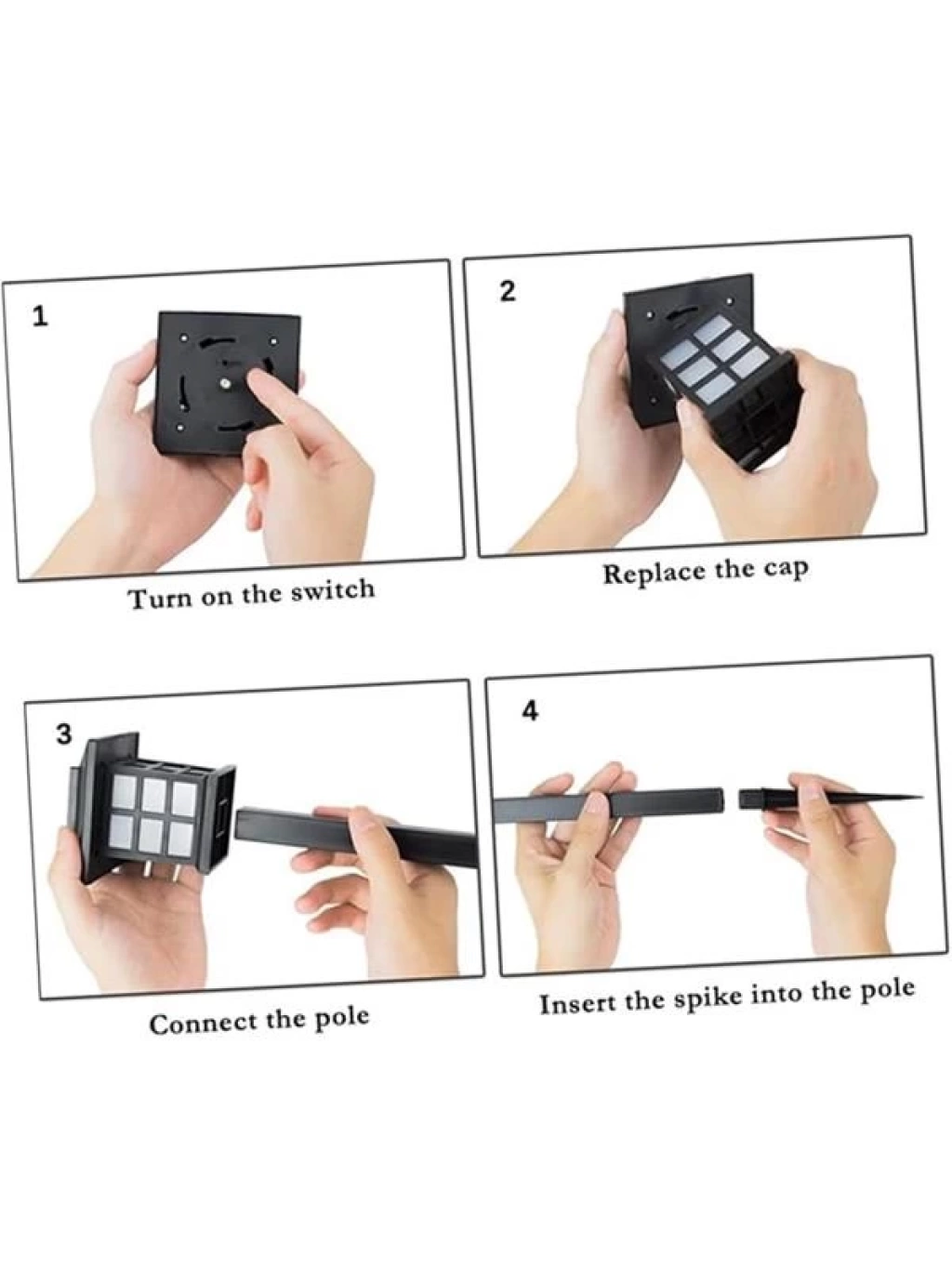 1

Turn on the switch

2

Replace the cap

3

Connect the pole

4

Insert the spike into the pole