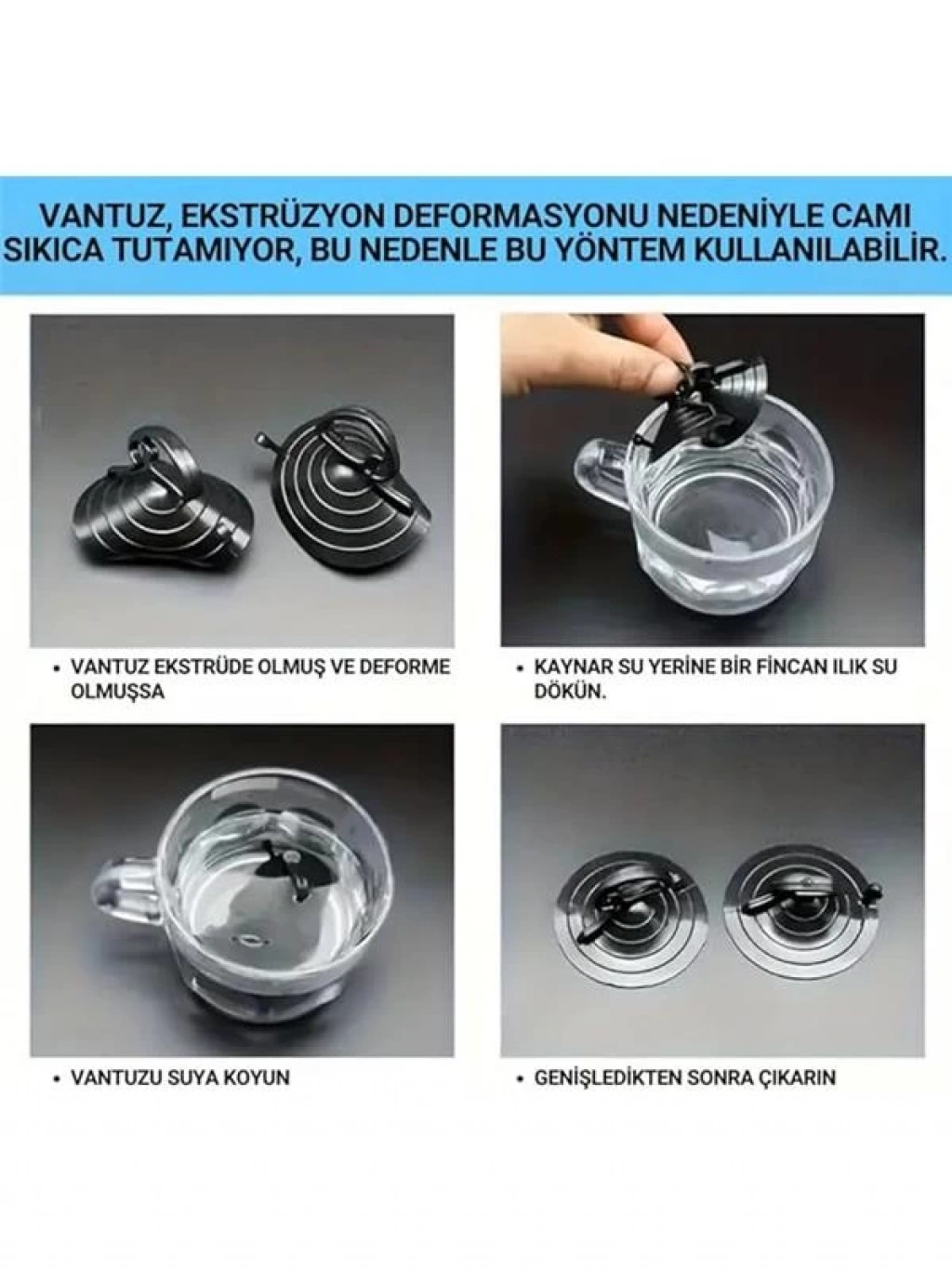 VANTUZ, EKSTRÜZYON DEFORMASYONU NEDENİYLE CAMI SIKICA TUTAMIYOR, BU NEDENLE BU YÖNTEM KULLANILABİLİR.

• VANTUZ EKSTRÜDE OLMUŞ VE DEFORME OLMUŞSA

• KAYNAR SU YERİNE BİR FİNCAN ILIK SU DÖKÜN.

• VANTUZU SUYA KOYUN

• GENİŞLEDİKTEN SONRA ÇIKARIN