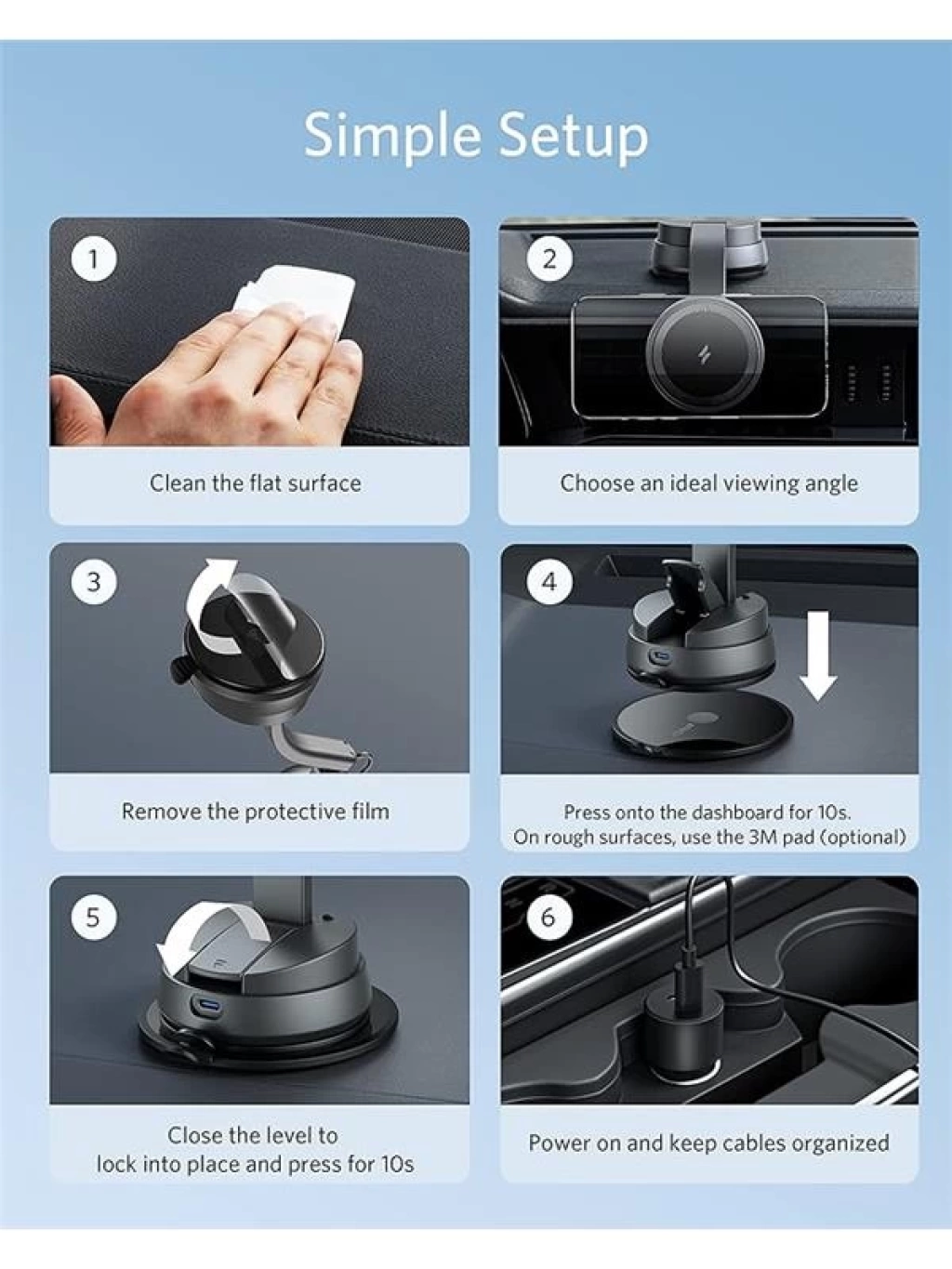 Simple Setup

1

Clean the flat surface

2

Choose an ideal viewing angle

3

Remove the protective film

4

Press onto the dashboard for 10s.
On rough surfaces, use the 3M pad (optional)

5

Close the level to
lock into place and press for 10s

6

Power on and keep cables organized