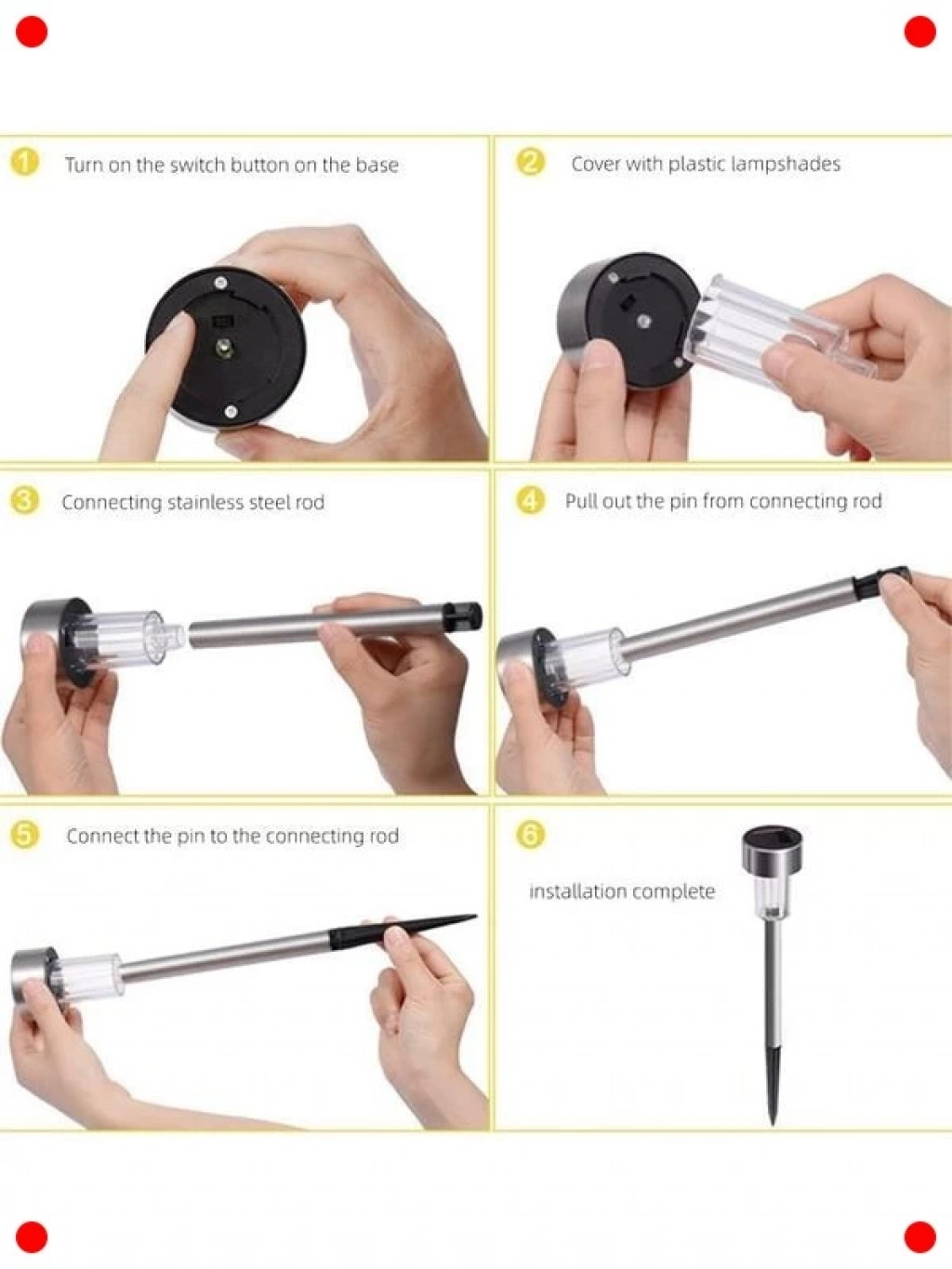 1 Turn on the switch button on the base

2 Cover with plastic lampshades

3 Connecting stainless steel rod

4 Pull out the pin from connecting rod

5 Connect the pin to the connecting rod

6 installation complete