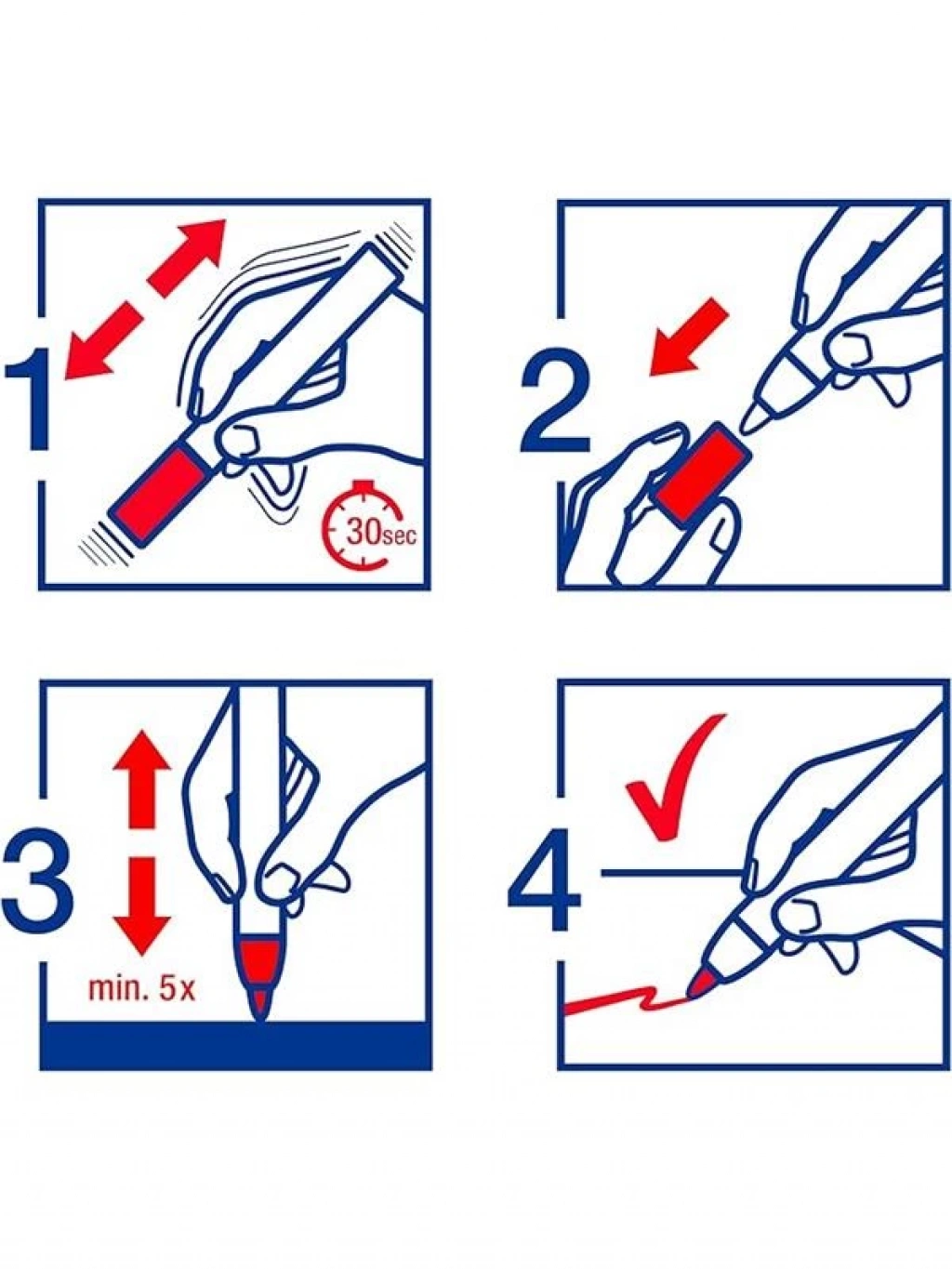 1

30sec

2

3

min. 5x

4