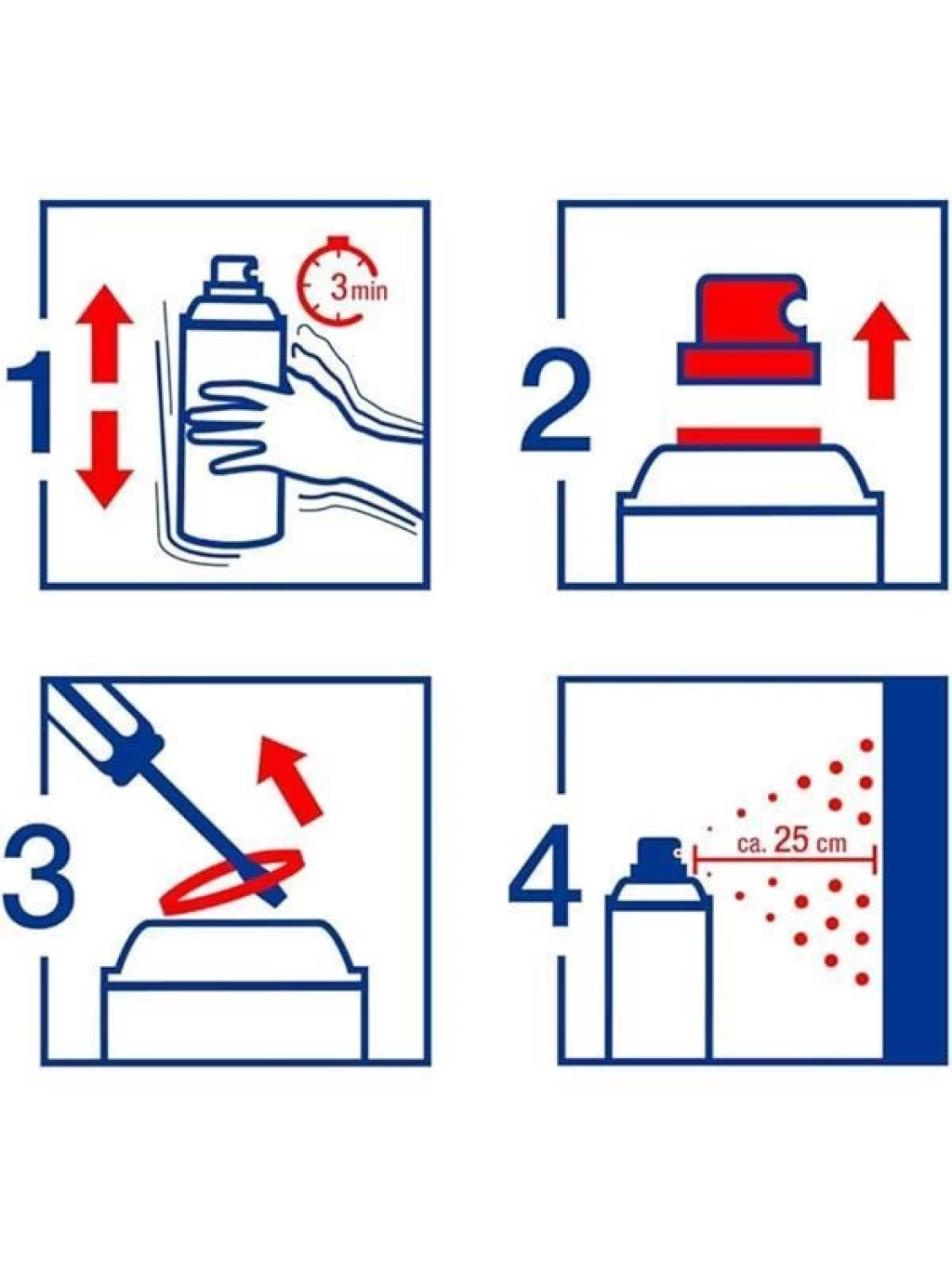 1
3 min

2

3

4
ca. 25 cm