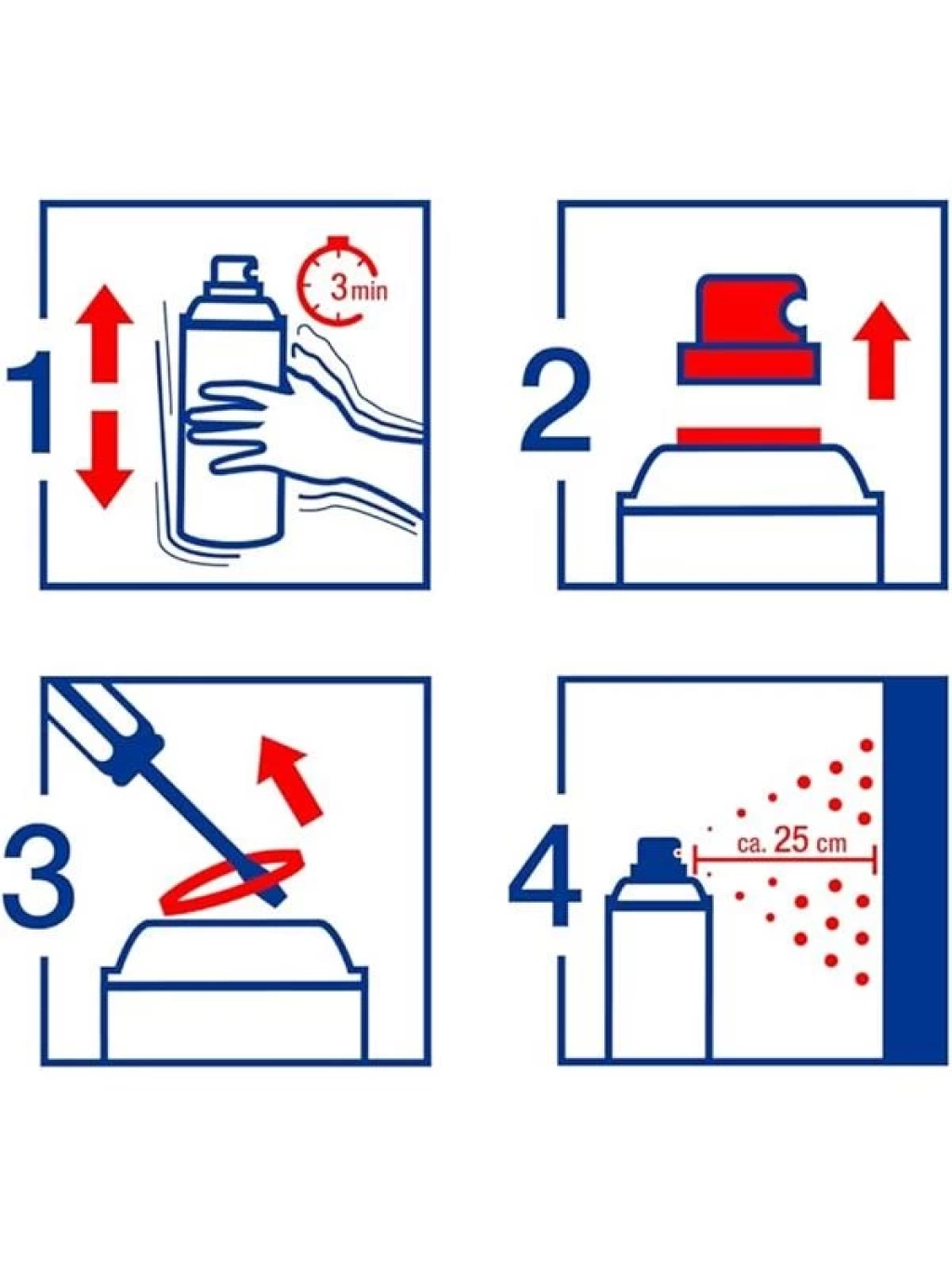 1
3 min
2
3
4
ca. 25 cm