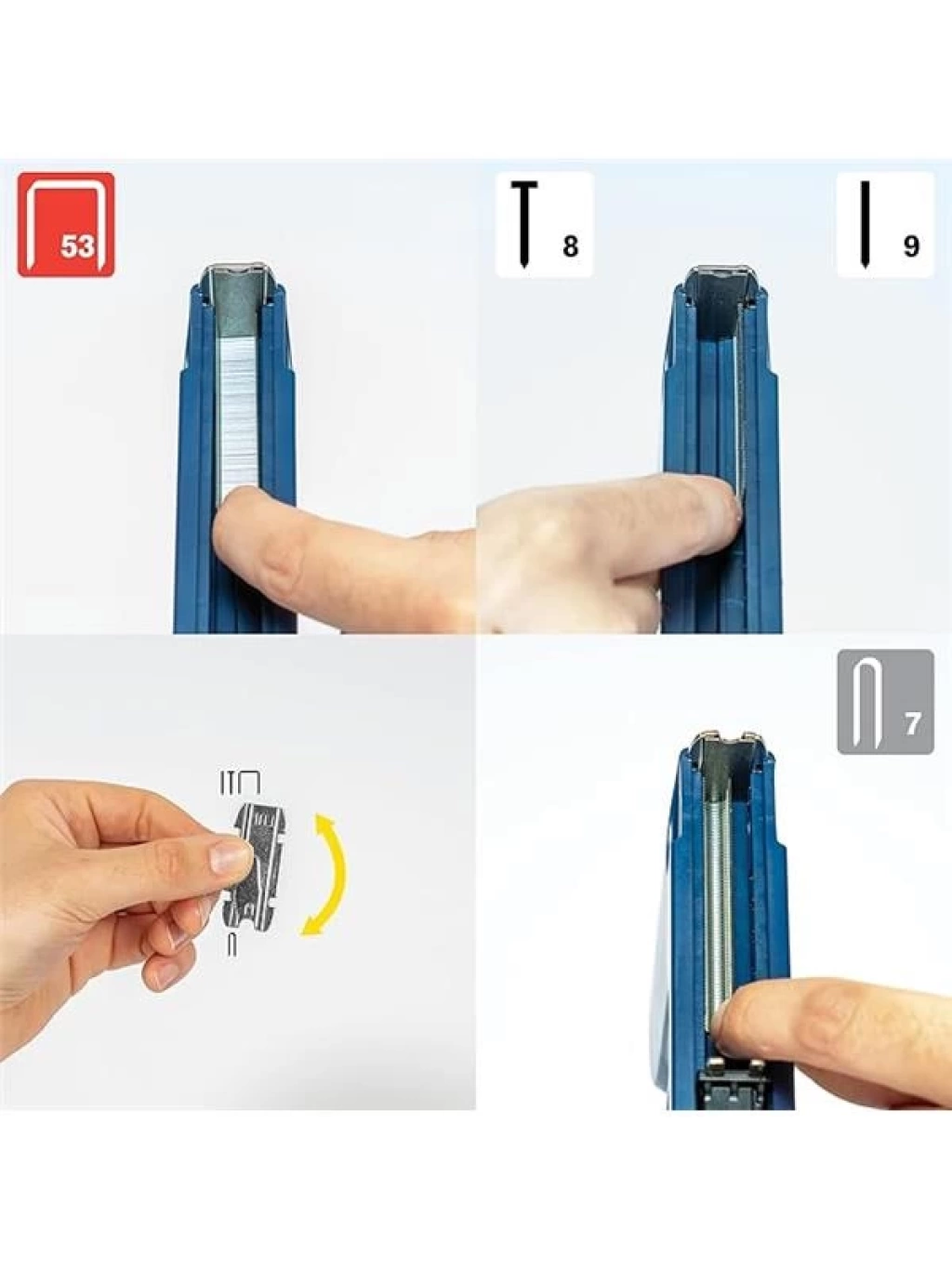 53

8

9

7